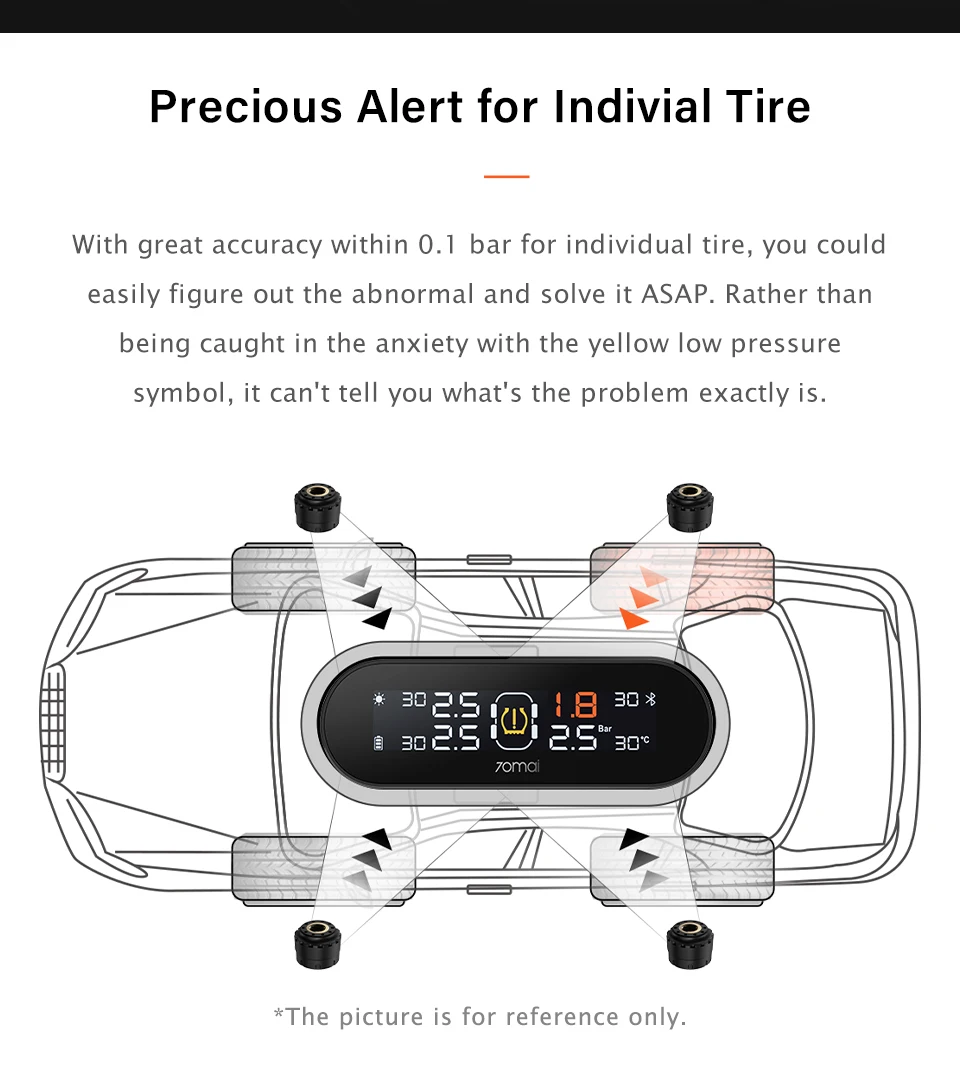 Precious Alert for Indivial Tire

With great accuracy within 0.1 bar for individual tire, you could easily figure out the abnormal and solve it ASAP. Rather than being caught in the anxiety with the yellow low pressure symbol, it can't tell you what's the problem exactly is.

30 2.5 1.8 30
30 2.5 2.5 Bar 30°C
70mai

*The picture is for reference only.