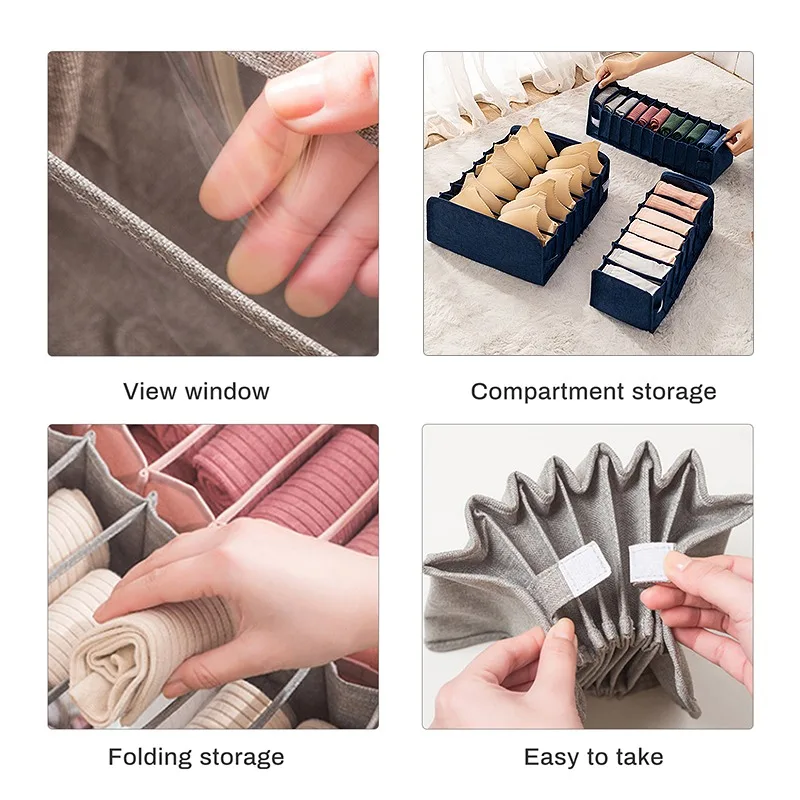 View window

Compartment storage

Folding storage

Easy to take