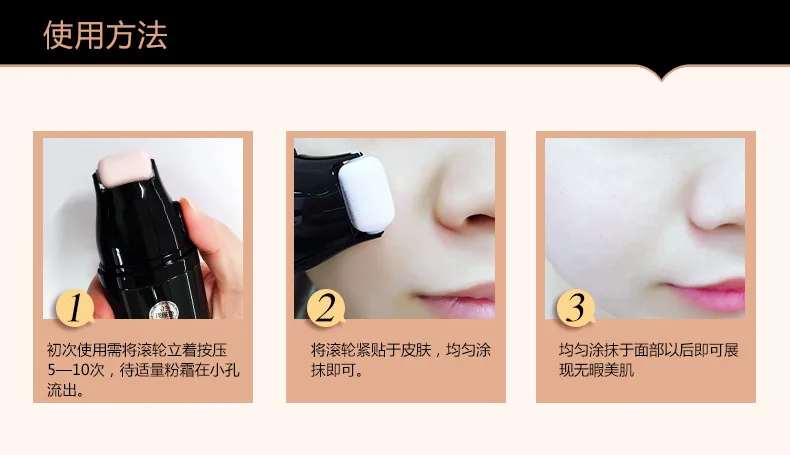 使用方法

1

初次使用需将滚轮立着按压5—10次，待适量粉霜在小孔流出。

2

将滚轮紧贴于皮肤，均匀涂抹即可。

3

均匀涂抹于面部以后即可展现无暇美肌