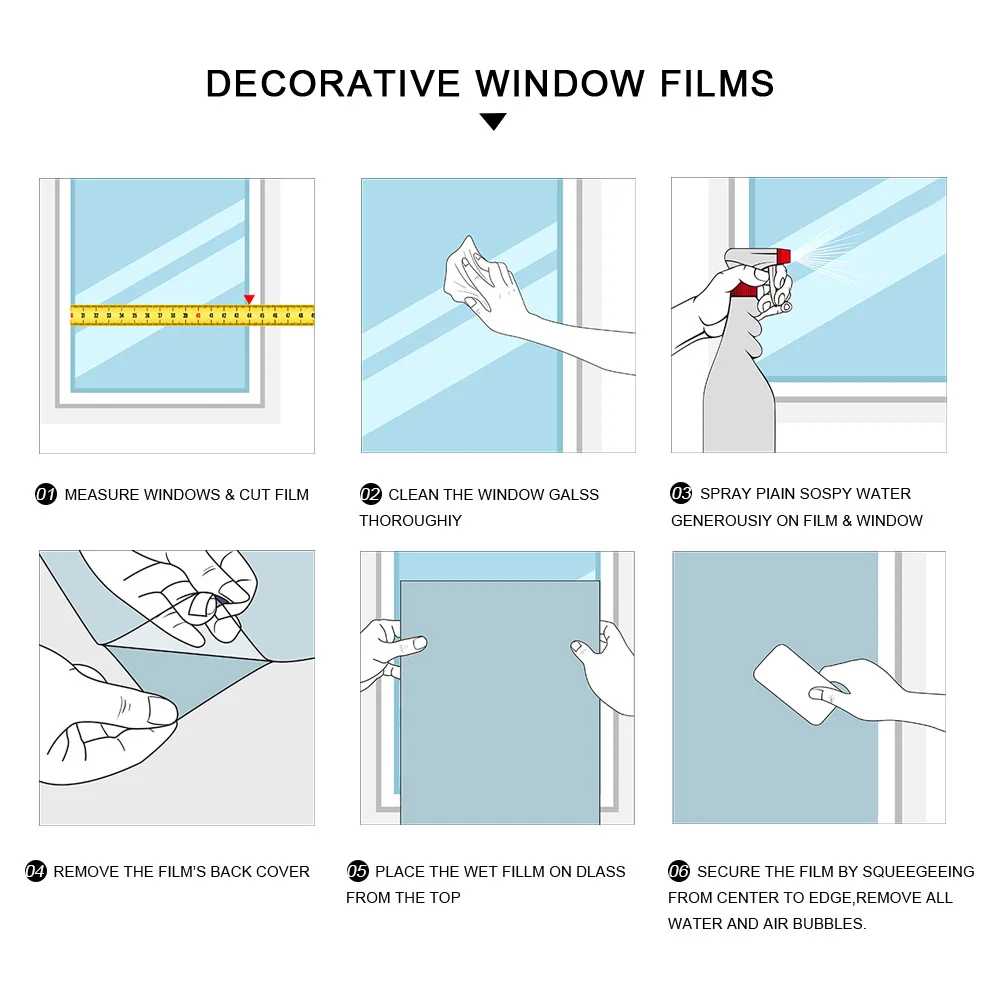 DECORATIVE WINDOW FILMS

01 MEASURE WINDOWS & CUT FILM

02 CLEAN THE WINDOW GALSS THOROUGHIY

03 SPRAY PIAIN SOSPY WATER GENEROUSIY ON FILM & WINDOW

04 REMOVE THE FILM'S BACK COVER

05 PLACE THE WET FILLM ON DLASS FROM THE TOP

06 SECURE THE FILM BY SQUEEGEEING FROM CENTER TO EDGE,REMOVE ALL WATER AND AIR BUBBLES.