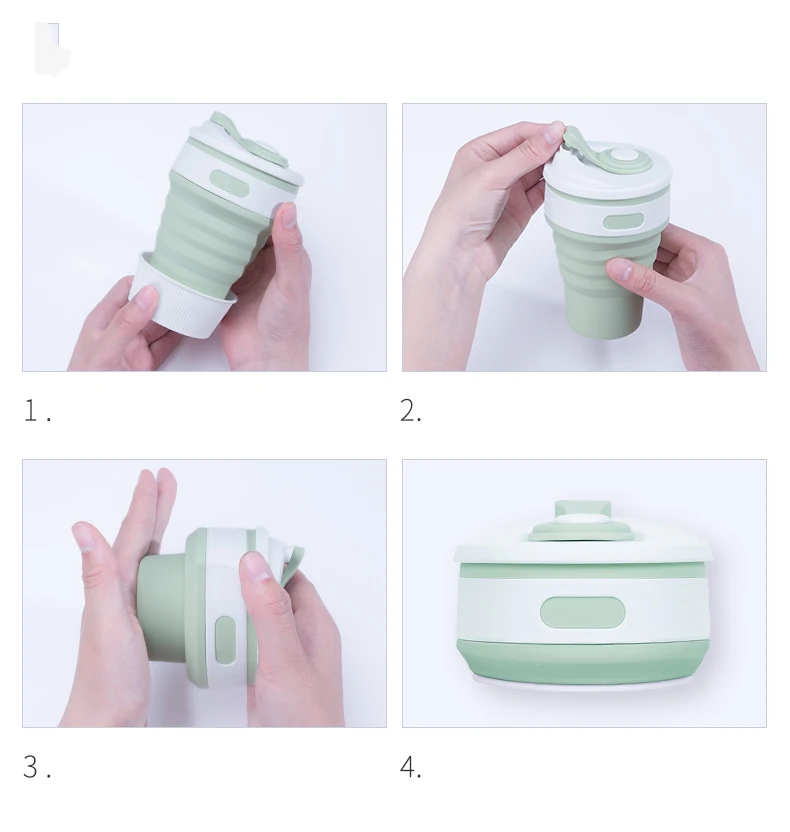 1.

2.

3.

4.