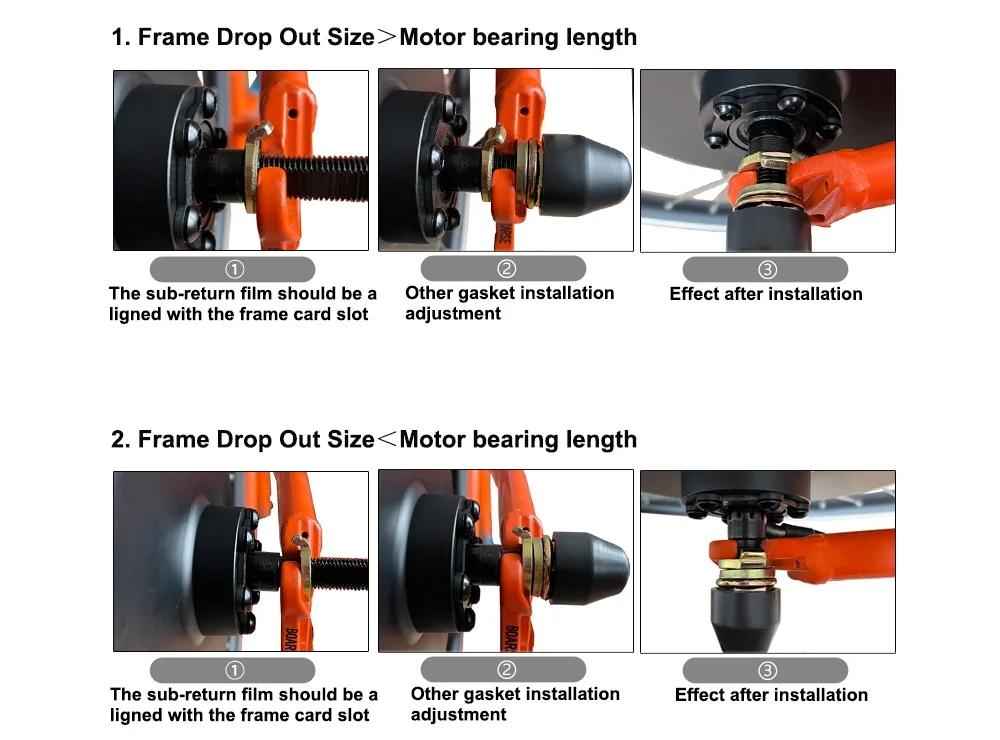 1. Frame Drop Out Size＞Motor bearing length

①
The sub-return film should be a ligned with the frame card slot

②
Other gasket installation adjustment

③
Effect after installation

2. Frame Drop Out Size＜Motor bearing length

①
The sub-return film should be a ligned with the frame card slot

②
Other gasket installation adjustment

③
Effect after installation