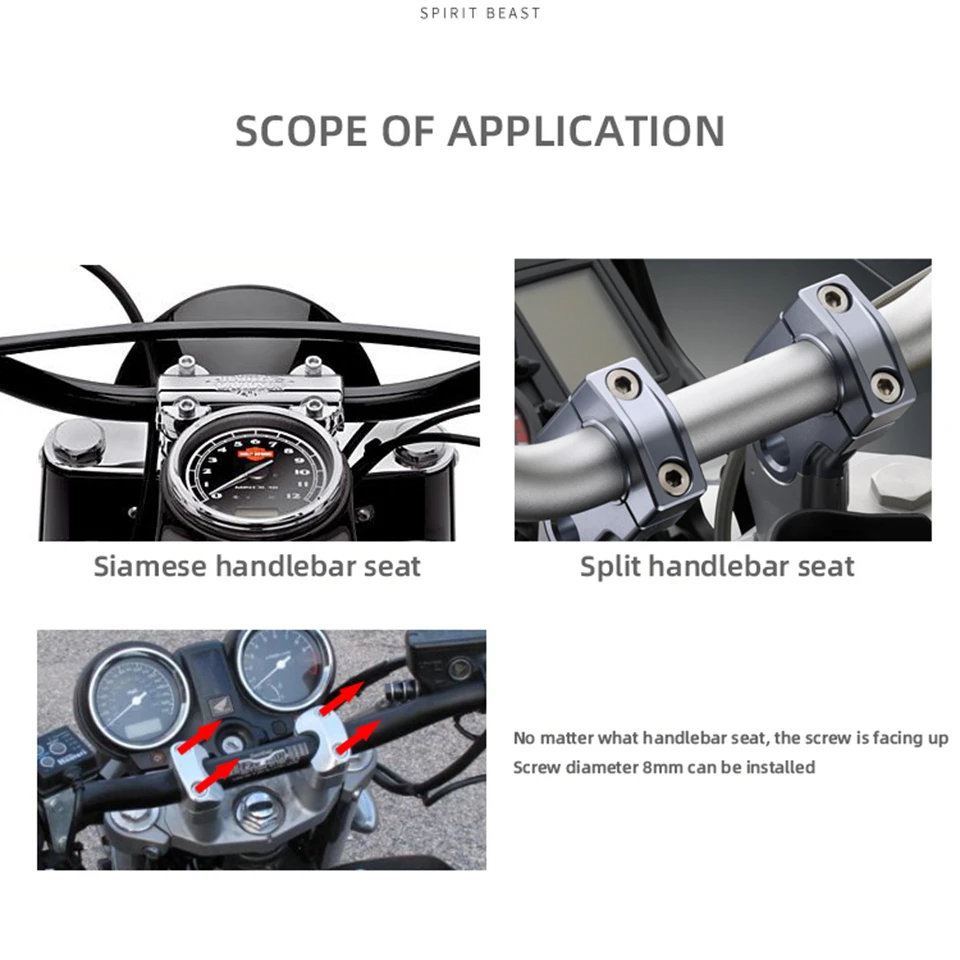 SPIRIT BEAST

SCOPE OF APPLICATION

Siamese handlebar seat

Split handlebar seat

No matter what handlebar seat, the screw is facing up
Screw diameter 8mm can be installed