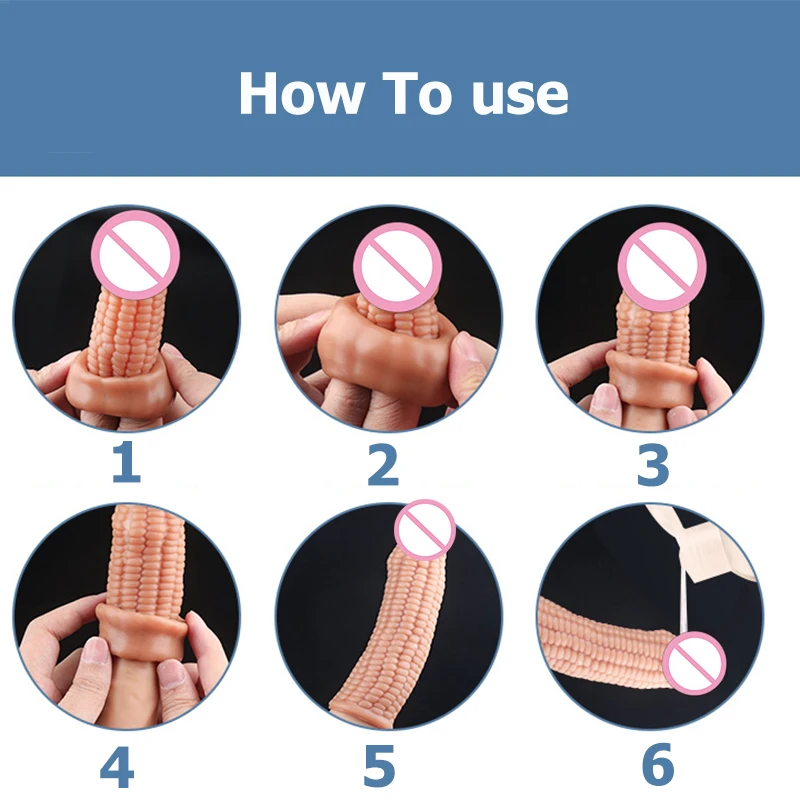 How To use

1

2

3

4

5

6