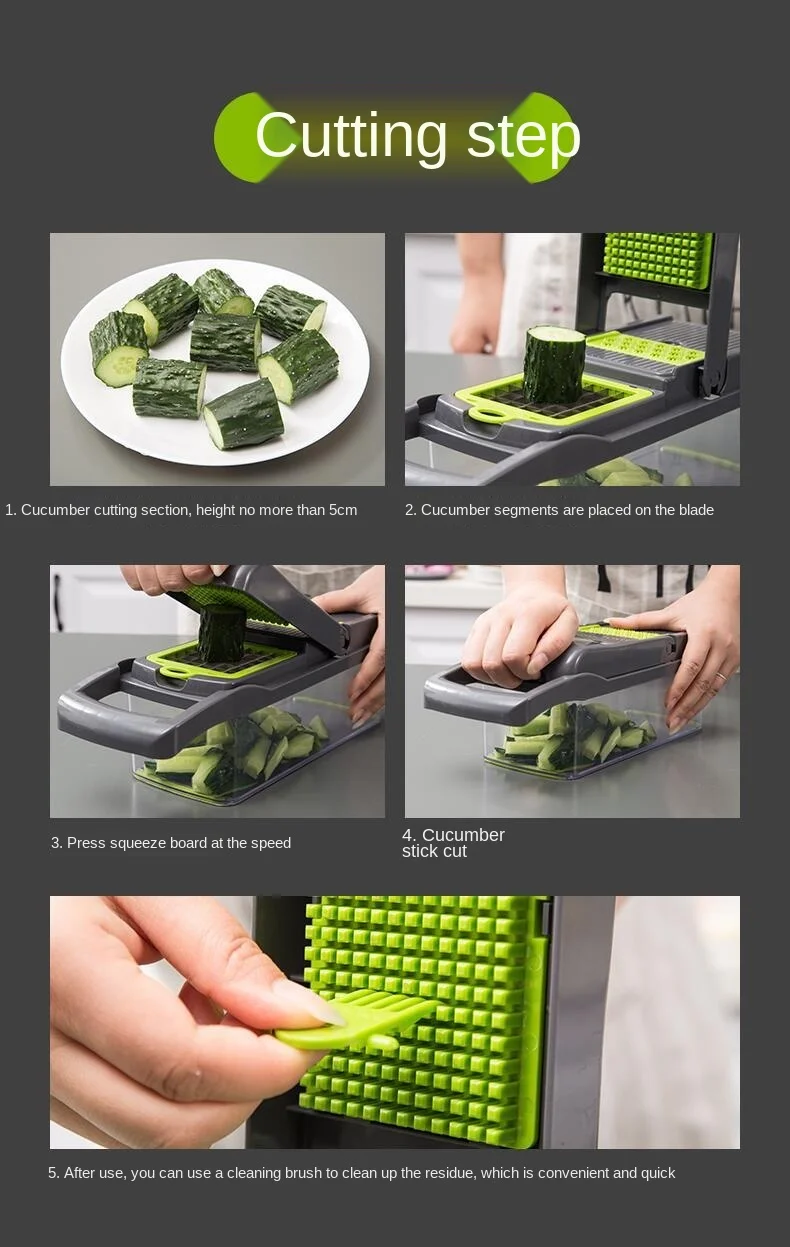 Cutting step

1. Cucumber cutting section, height no more than 5cm

2. Cucumber segments are placed on the blade

3. Press squeeze board at the speed

4. Cucumber stick cut

5. After use, you can use a cleaning brush to clean up the residue, which is convenient and quick