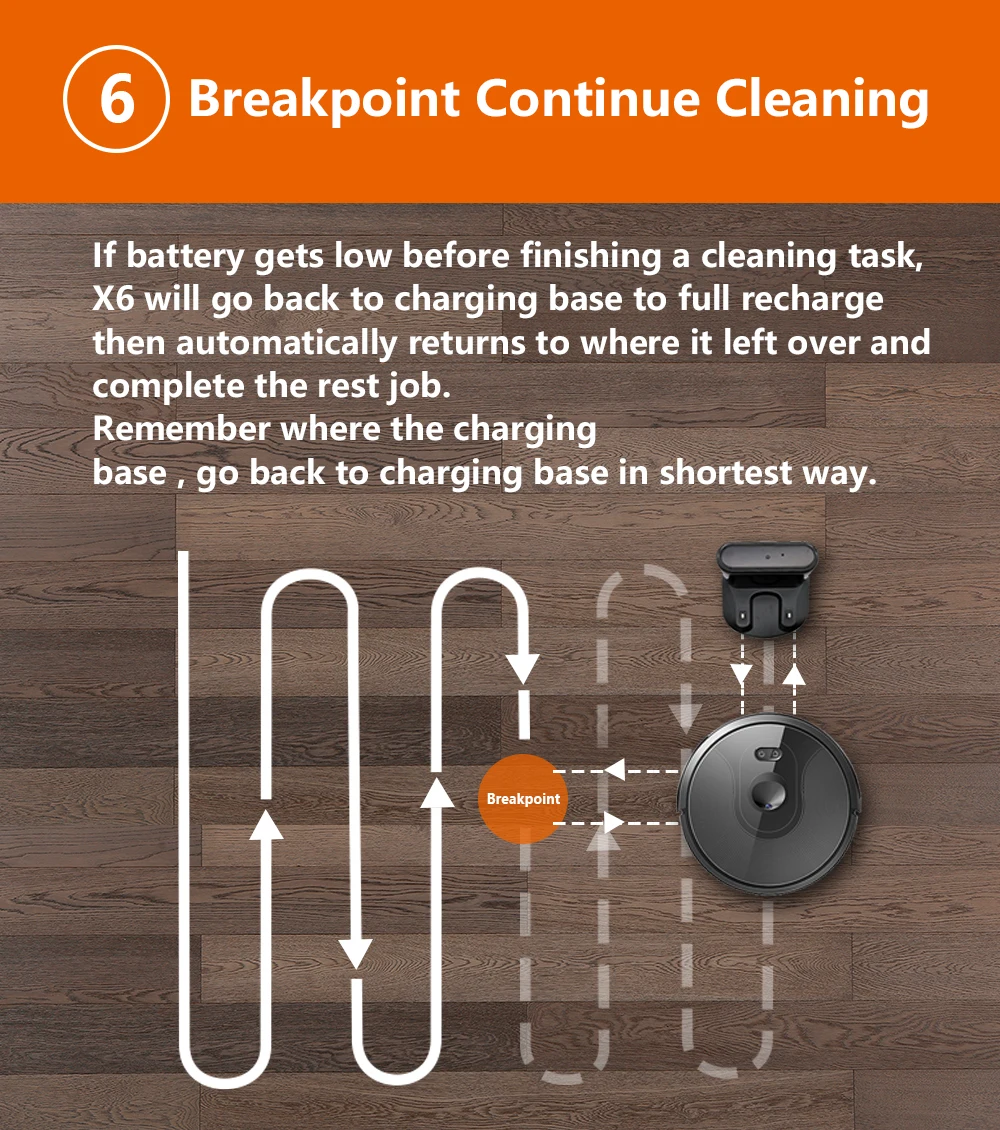 6 Breakpoint Continue Cleaning

If battery gets low before finishing a cleaning task, X6 will go back to charging base to full recharge then automatically returns to where it left over and complete the rest job.
Remember where the charging base , go back to charging base in shortest way.

Breakpoint