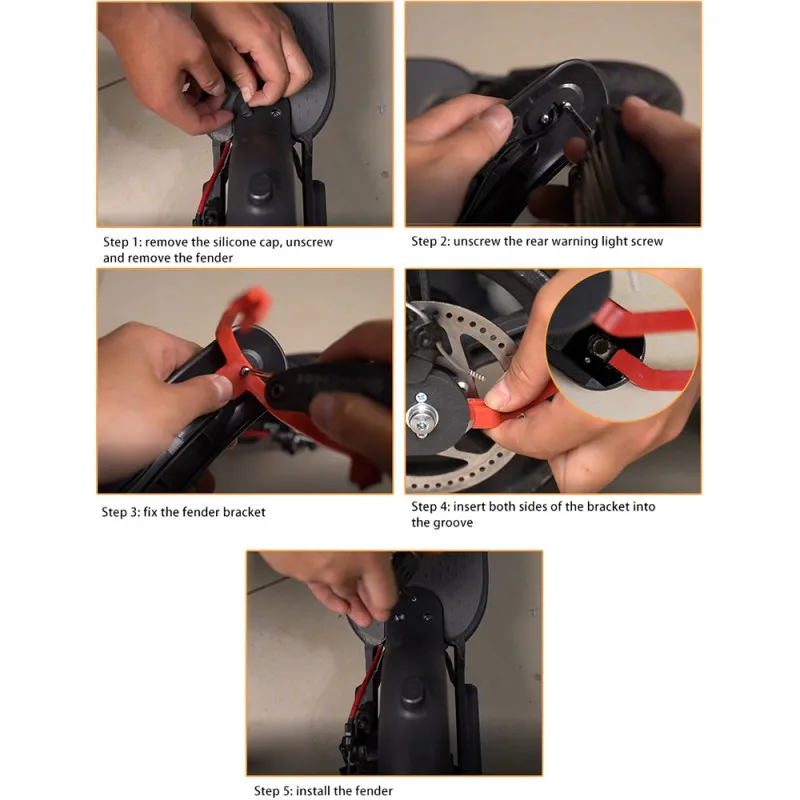 Step 1: remove the silicone cap, unscrew and remove the fender

Step 2: unscrew the rear warning light screw

Step 3: fix the fender bracket

Step 4: insert both sides of the bracket into the groove

Step 5: install the fender