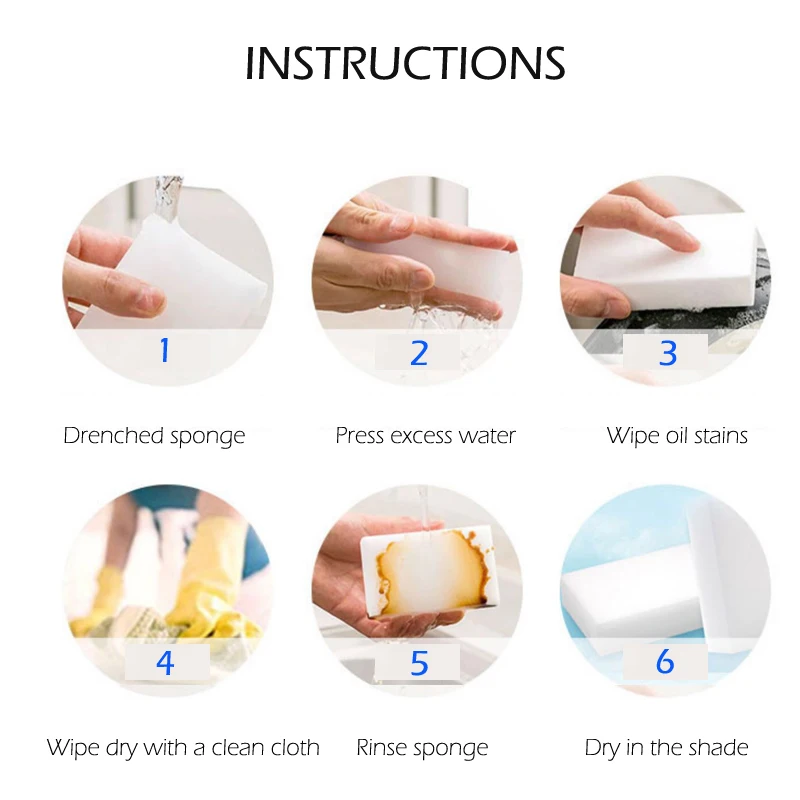 INSTRUCTIONS

1

Drenched sponge

2

Press excess water

3

Wipe oil stains

4

Wipe dry with a clean cloth

5

Rinse sponge

6

Dry in the shade