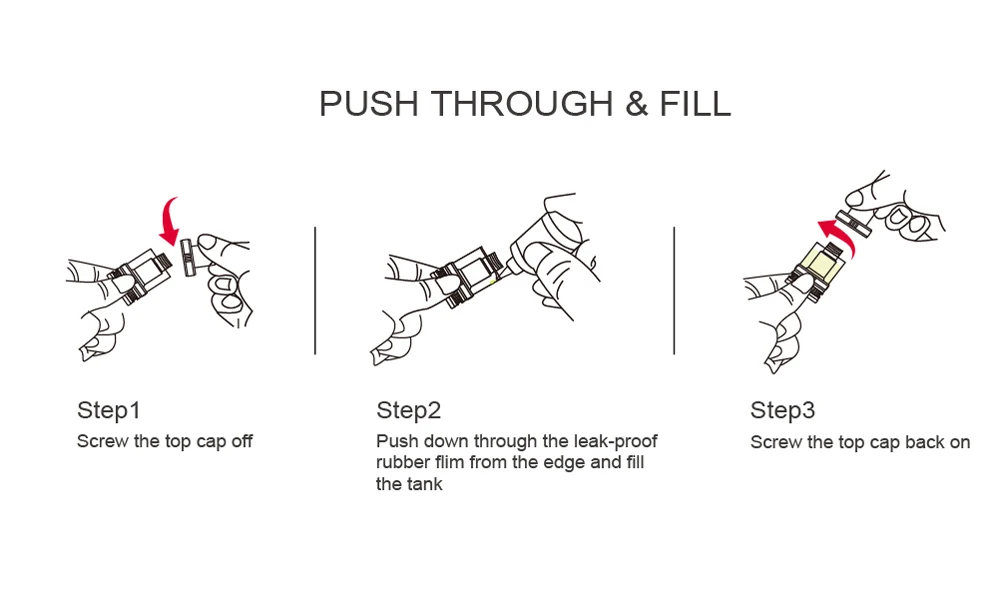 PUSH THROUGH & FILL

Step1
Screw the top cap off

Step2
Push down through the leak-proof rubber flim from the edge and fill the tank

Step3
Screw the top cap back on