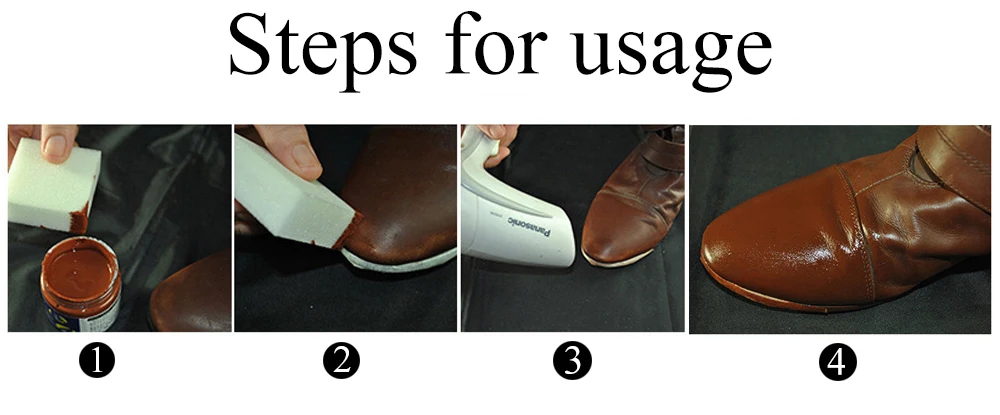 Steps for usage

Panasonic

❶ ❷ ❸ ❹