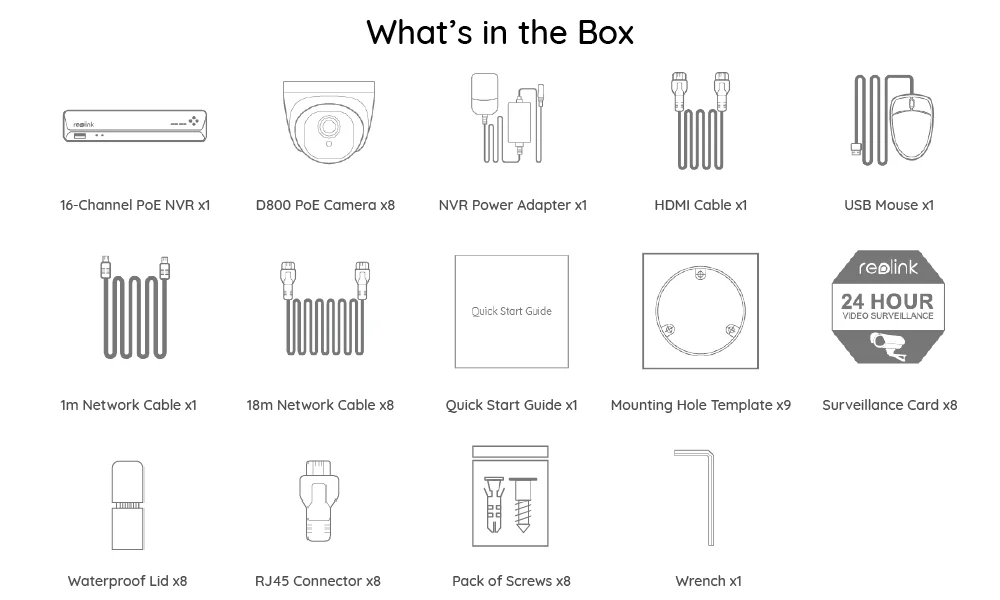 What's in the Box

reolink

16-Channel PoE NVR x1

D800 PoE Camera x8

NVR Power Adapter x1

HDMI Cable x1

USB Mouse x1

1m Network Cable x1

18m Network Cable x8

Quick Start Guide

Quick Start Guide x1

Mounting Hole Template x9

reolink
24 HOUR
VIDEO SURVEILLANCE

Surveillance Card x8

Waterproof Lid x8

RJ45 Connector x8

Pack of Screws x8

Wrench x1