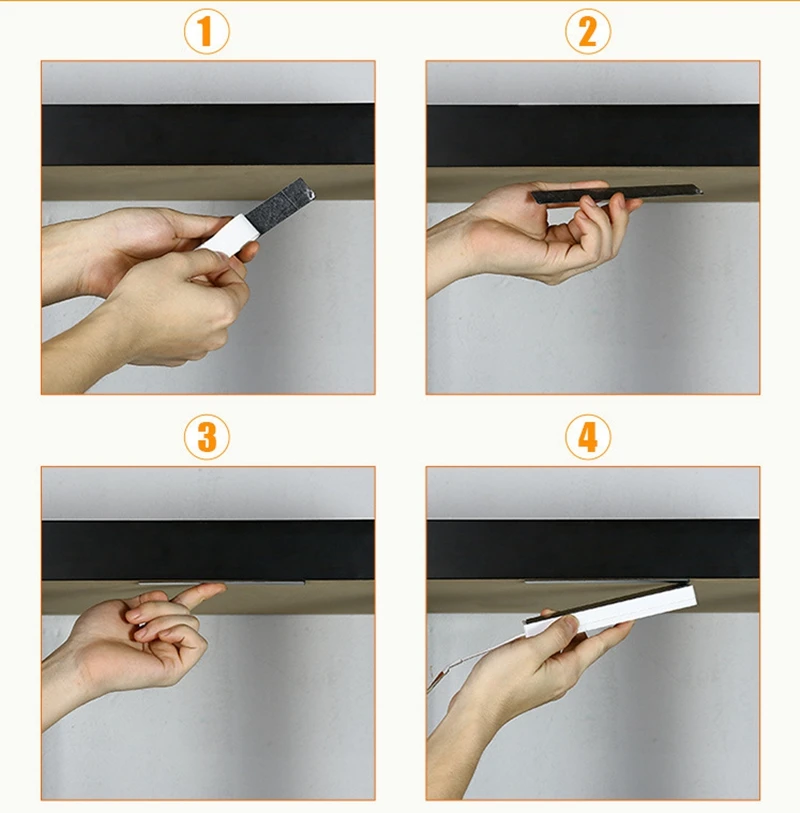 1

2

3

4