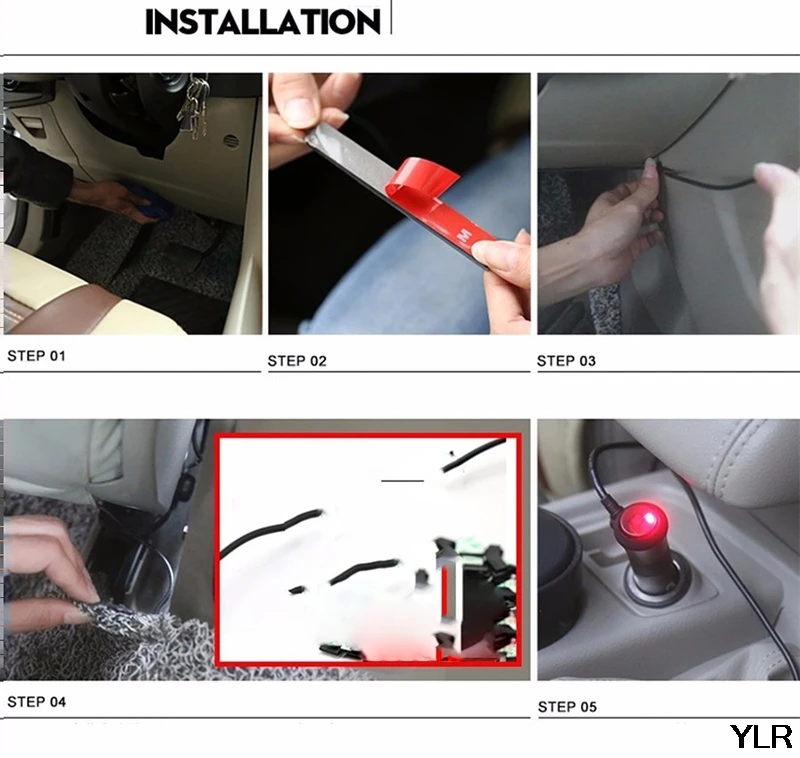 INSTALLATION

STEP 01

STEP 02

STEP 03

STEP 04

STEP 05

YLR