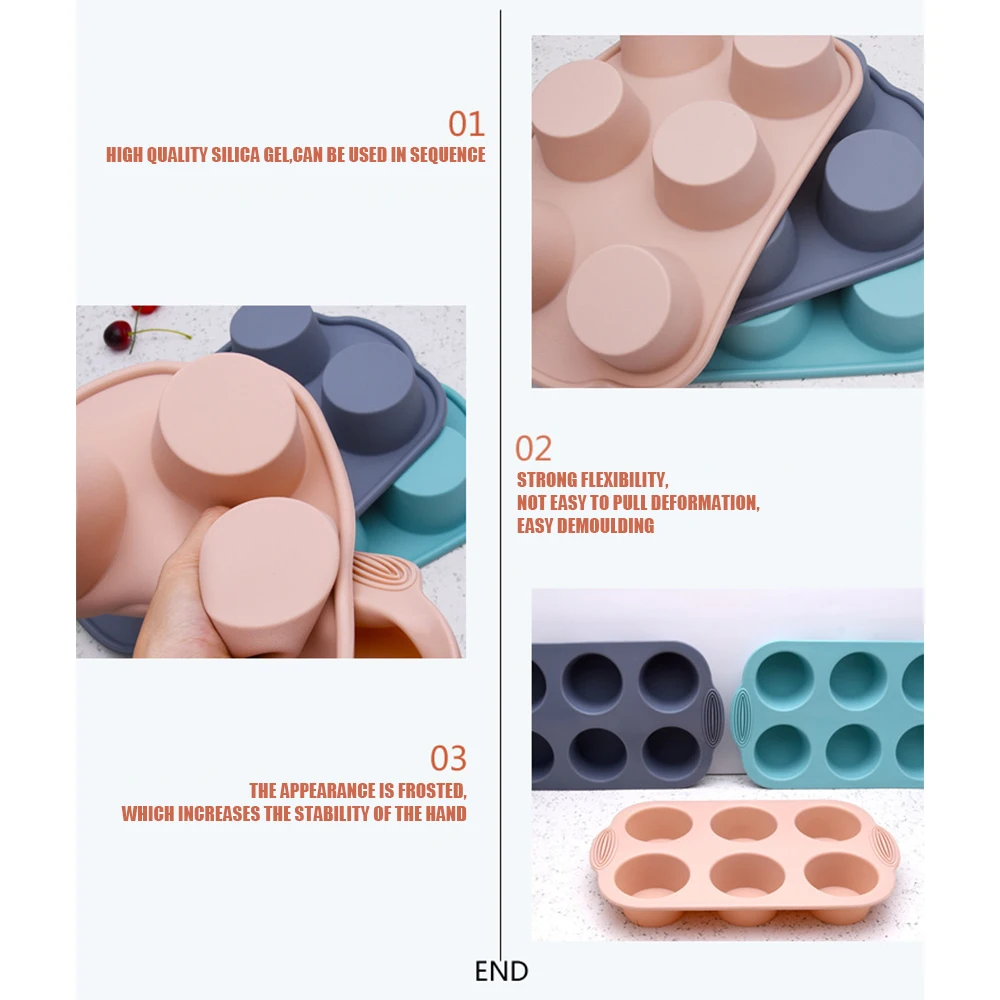 01
HIGH QUALITY SILICA GEL,CAN BE USED IN SEQUENCE

02
STRONG FLEXIBILITY,
NOT EASY TO PULL DEFORMATION,
EASY DEMOULDING

03
THE APPEARANCE IS FROSTED,
WHICH INCREASES THE STABILITY OF THE HAND

END