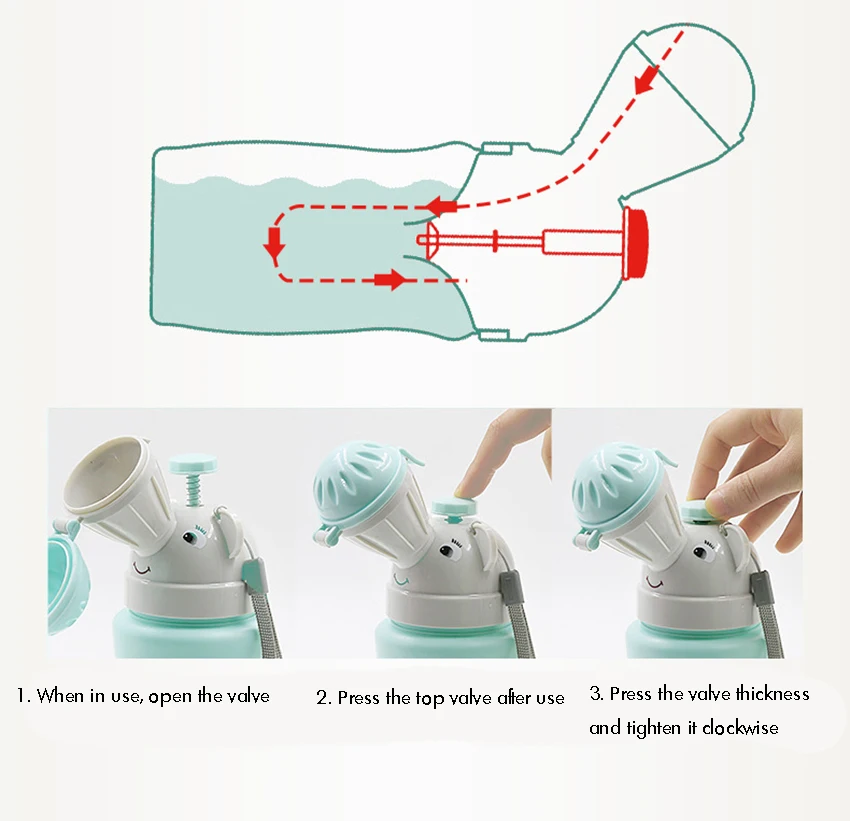 1. When in use, open the valve

2. Press the top valve after use

3. Press the valve thickness and tighten it clockwise