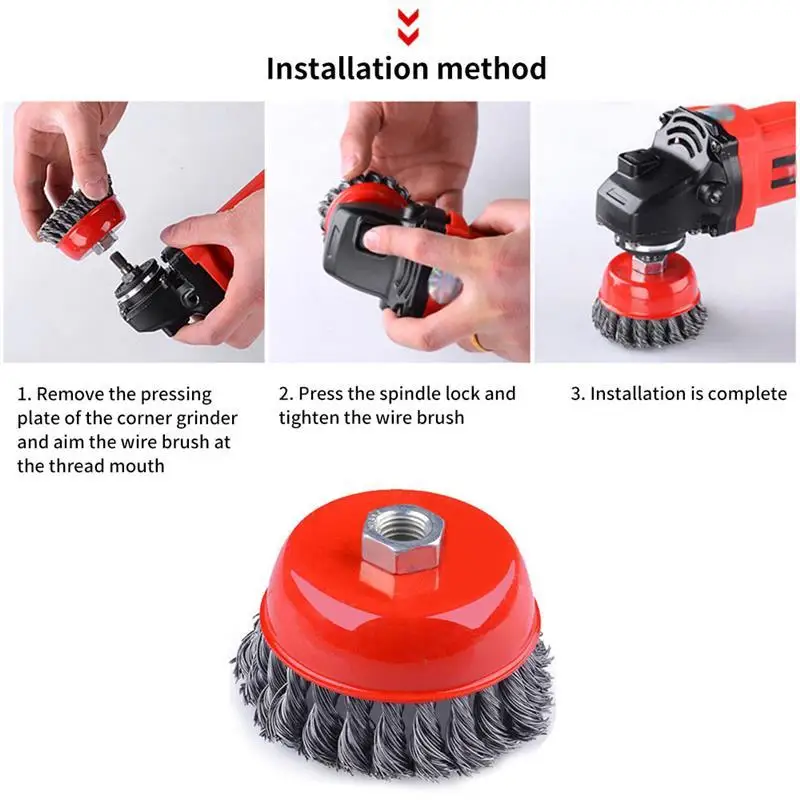 Installation method

1. Remove the pressing plate of the corner grinder and aim the wire brush at the thread mouth

2. Press the spindle lock and tighten the wire brush

3. Installation is complete