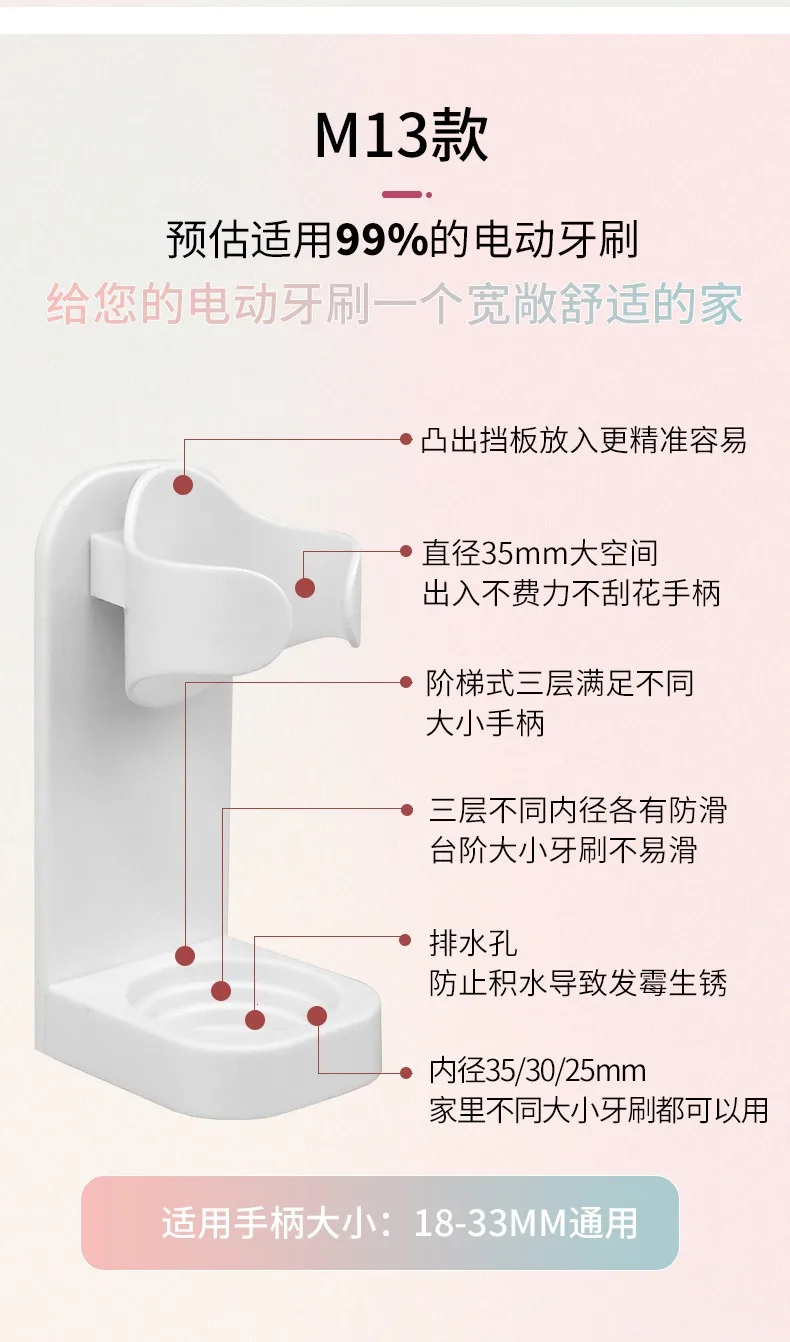 M13款

预估适用99%的电动牙刷

给您的电动牙刷一个宽敞舒适的家

凸出挡板放入更精准容易

直径35mm大空间
出入不费力不刮花手柄

阶梯式三层满足不同
大小手柄

三层不同内径各有防滑
台阶大小牙刷不易滑

排水孔
防止积水导致发霉生锈

内径35/30/25mm
家里不同大小牙刷都可以用

适用手柄大小：18-33MM通用