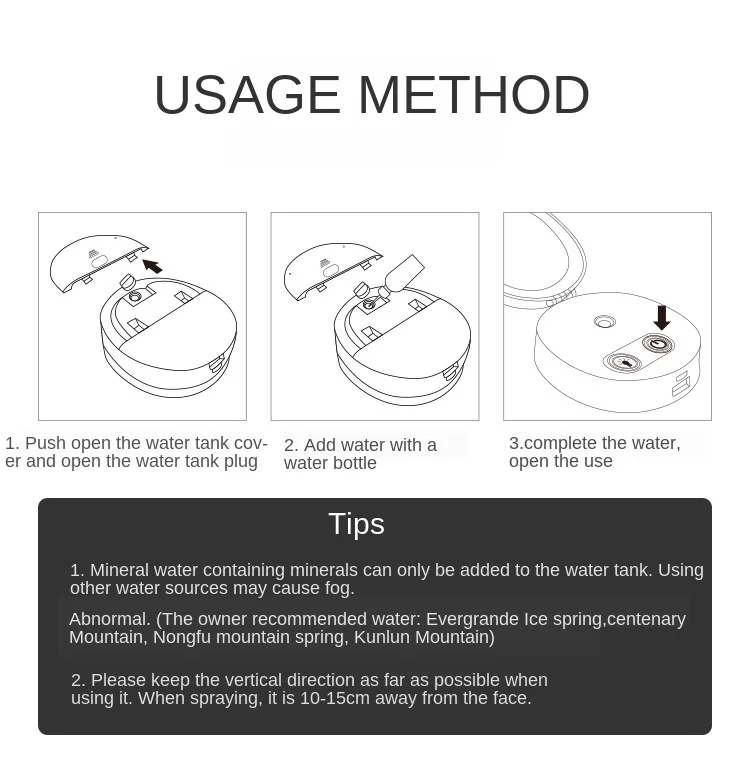 USAGE METHOD

1. Push open the water tank cover and open the water tank plug

2. Add water with a water bottle

3.complete the water, open the use

Tips

1. Mineral water containing minerals can only be added to the water tank. Using other water sources may cause fog.

Abnormal. (The owner recommended water: Evergrande Ice spring,centenary Mountain, Nongfu mountain spring, Kunlun Mountain)

2. Please keep the vertical direction as far as possible when using it. When spraying, it is 10-15cm away from the face.