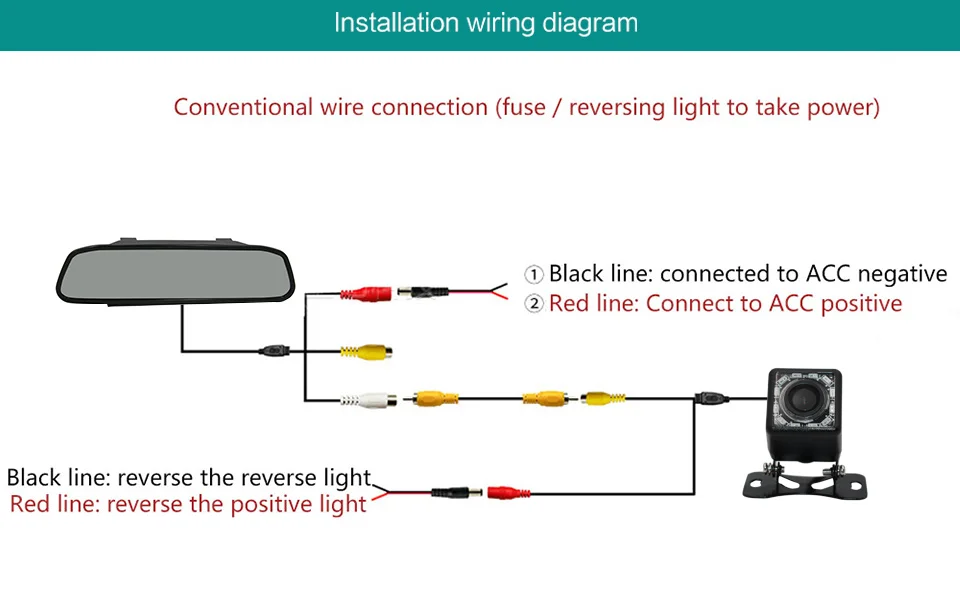 Installation wiring diagram

Conventional wire connection (fuse / reversing light to take power)

① Black line: connected to ACC negative
② Red line: Connect to ACC positive

Black line: reverse the reverse light
Red line: reverse the positive light