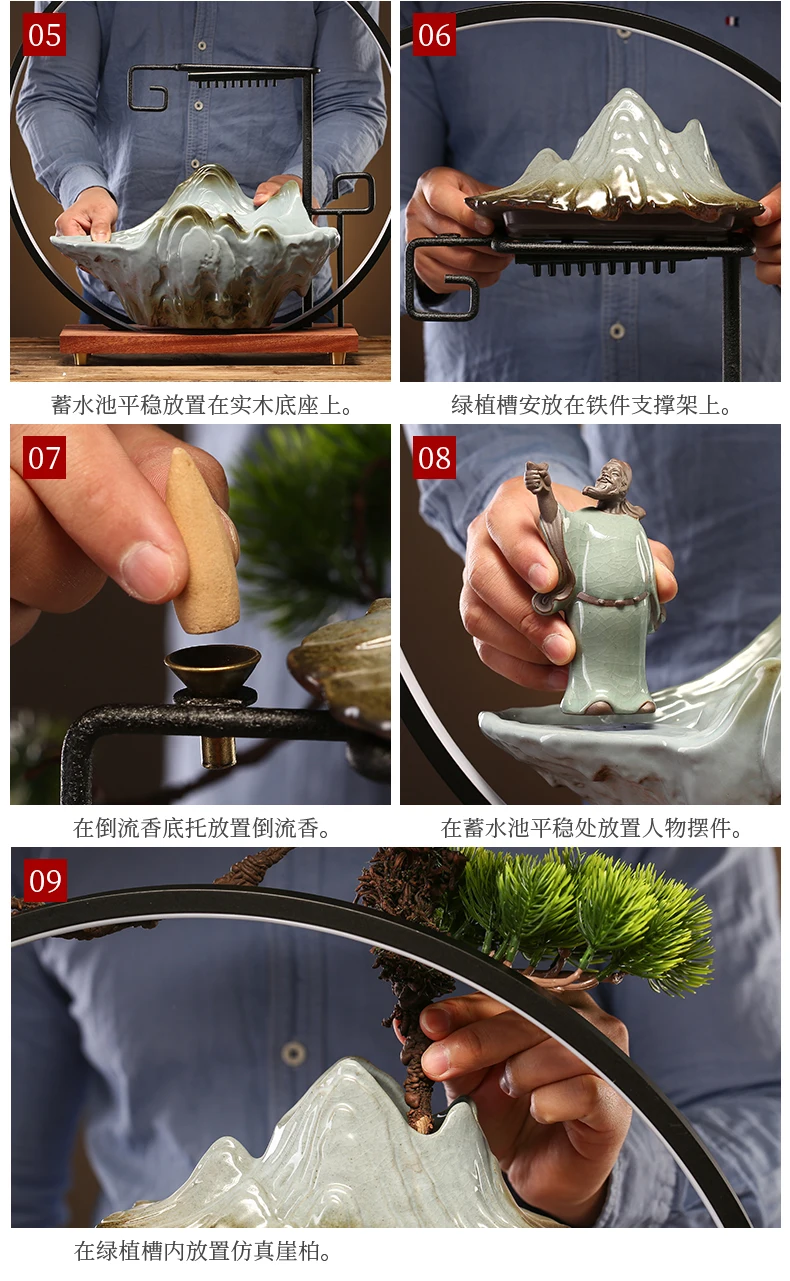 05

蓄水池平稳放置在实木底座上。

06

绿植槽安放在铁件支撑架上。

07

在倒流香底托放置倒流香。

08

在蓄水池平稳处放置人物摆件。

09

在绿植槽内放置仿真崖柏。