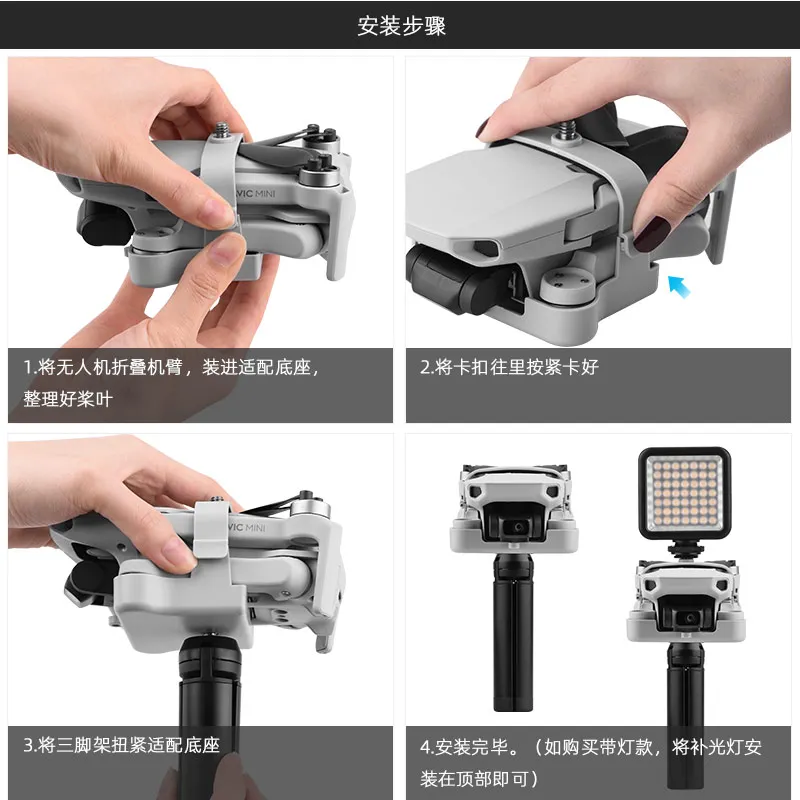 安装步骤

VIC MINI

1.将无人机折叠机臂，装进适配底座，整理好桨叶

2.将卡扣往里按紧卡好

VIC MINI

3.将三脚架扭紧适配底座

4.安装完毕。（如购买带灯款，将补光灯安装在顶部即可）