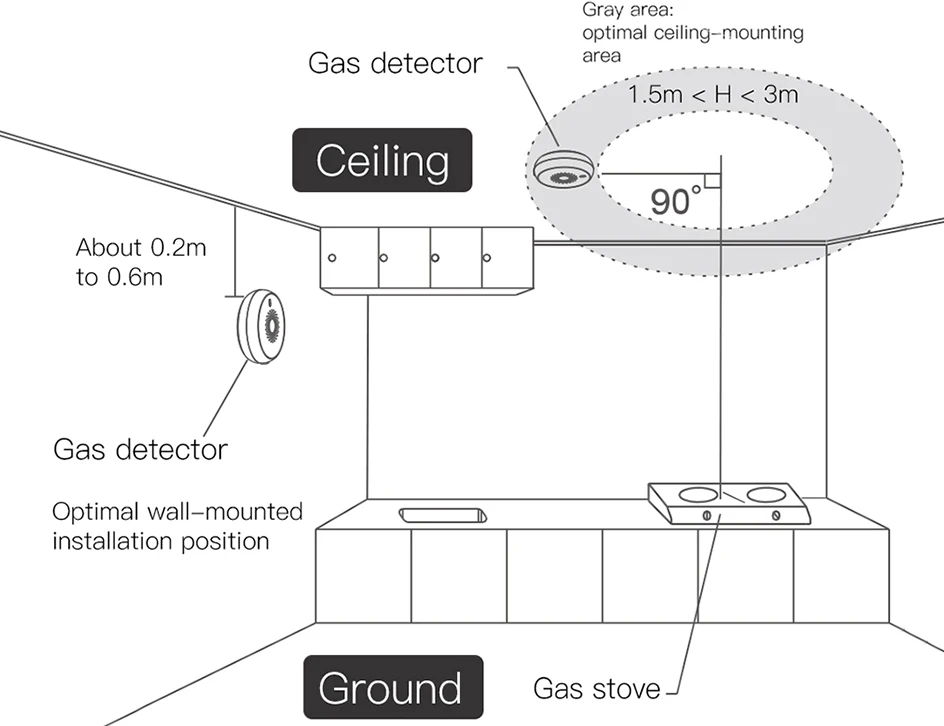 Gray area:
optimal ceiling-mounting area

Gas detector

1.5m < H < 3m

Ceiling

90°

About 0.2m to 0.6m

Gas detector

Optimal wall-mounted installation position

Ground

Gas stove