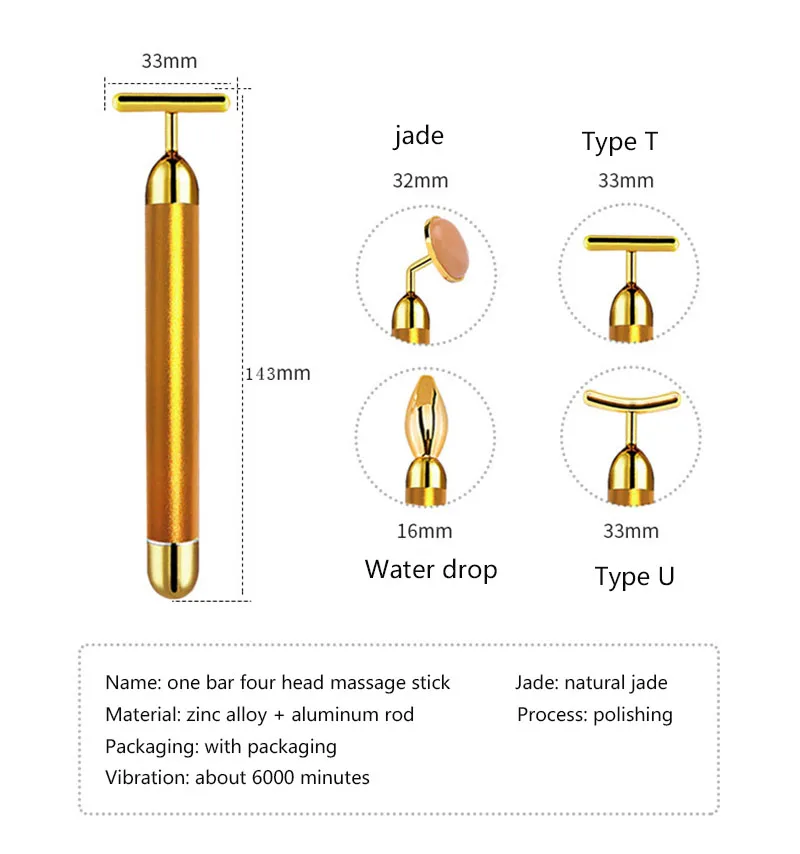 33mm

143mm

jade

32mm

Type T

33mm

16mm

Water drop

33mm

Type U

Name: one bar four head massage stick

Material: zinc alloy + aluminum rod

Packaging: with packaging

Vibration: about 6000 minutes

Jade: natural jade

Process: polishing