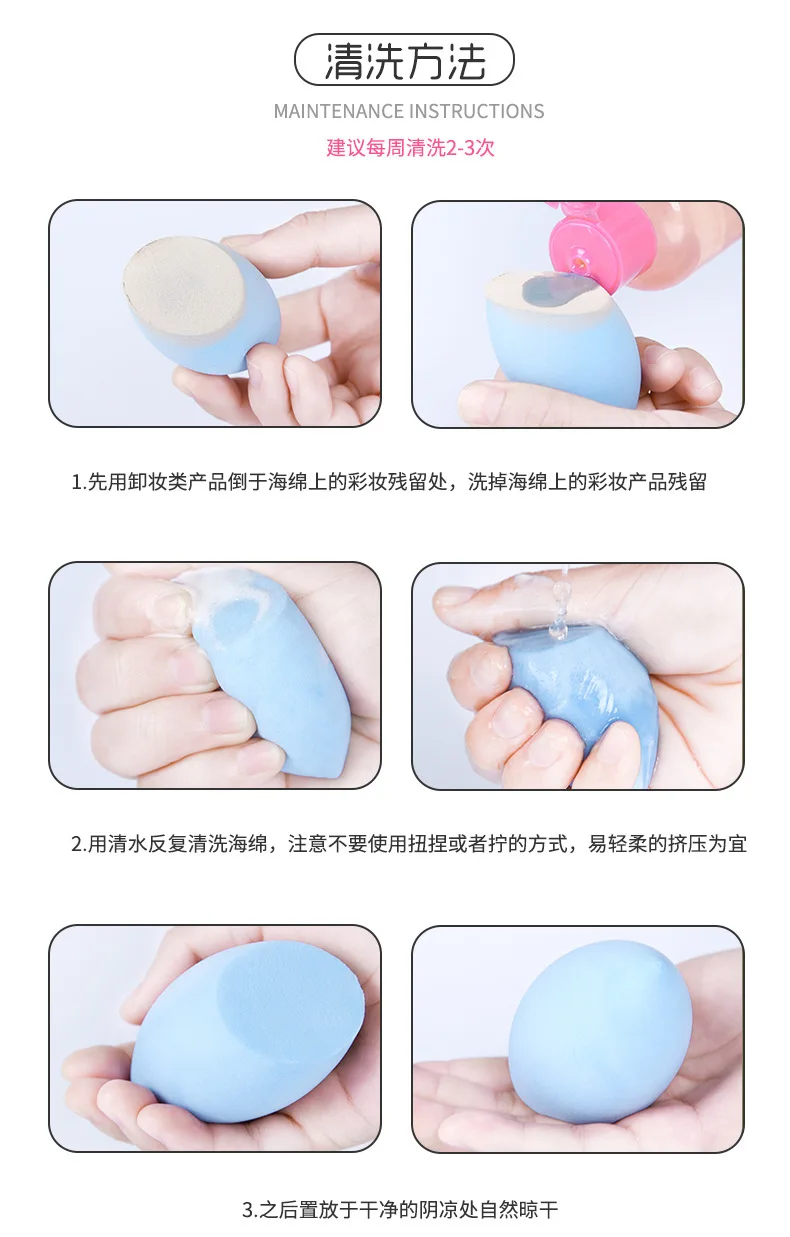 清洗方法

MAINTENANCE INSTRUCTIONS

建议每周清洗2-3次

1.先用卸妆类产品倒于海绵上的彩妆残留处，洗掉海绵上的彩妆产品残留

2.用清水反复清洗海绵，注意不要使用扭捏或者拧的方式，易轻柔的挤压为宜

3.之后置放于干净的阴凉处自然晾干