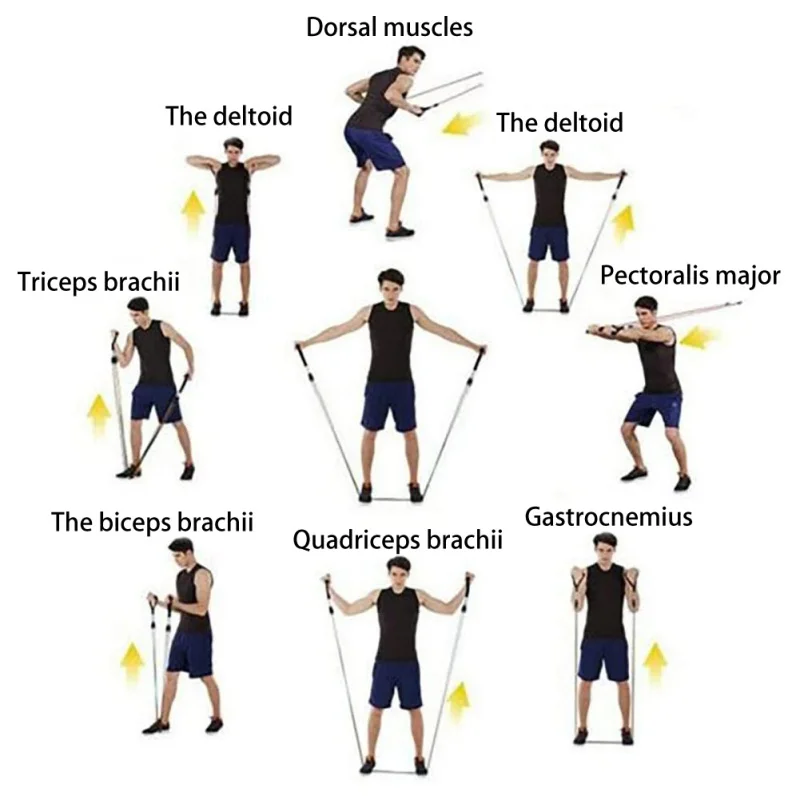 Dorsal muscles

The deltoid

The deltoid

Triceps brachii

Pectoralis major

The biceps brachii

Quadriceps brachii

Gastrocnemius