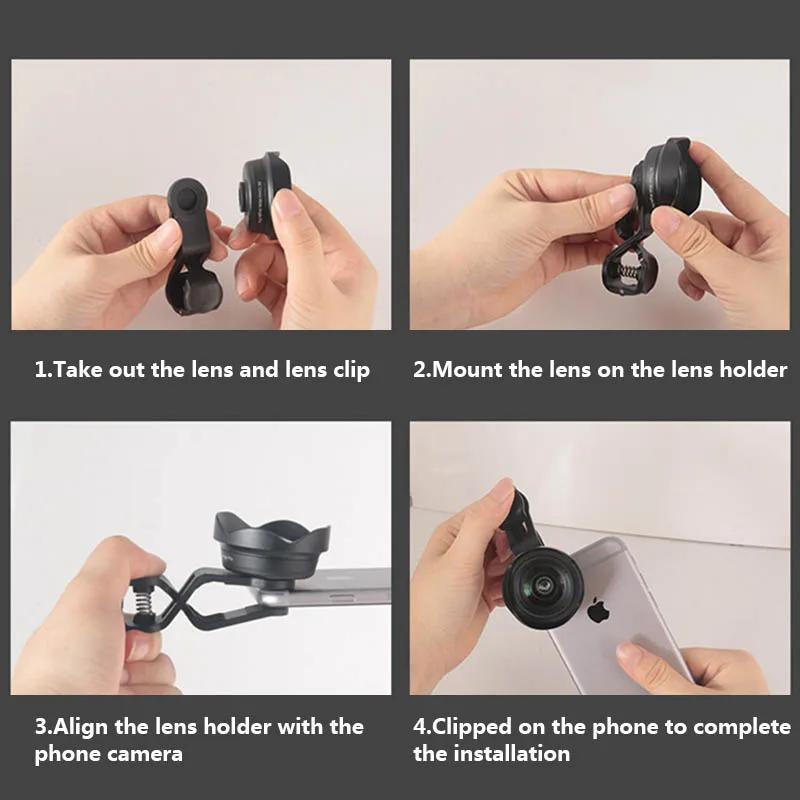 1.Take out the lens and lens clip

2.Mount the lens on the lens holder

3.Align the lens holder with the phone camera

4.Clipped on the phone to complete the installation