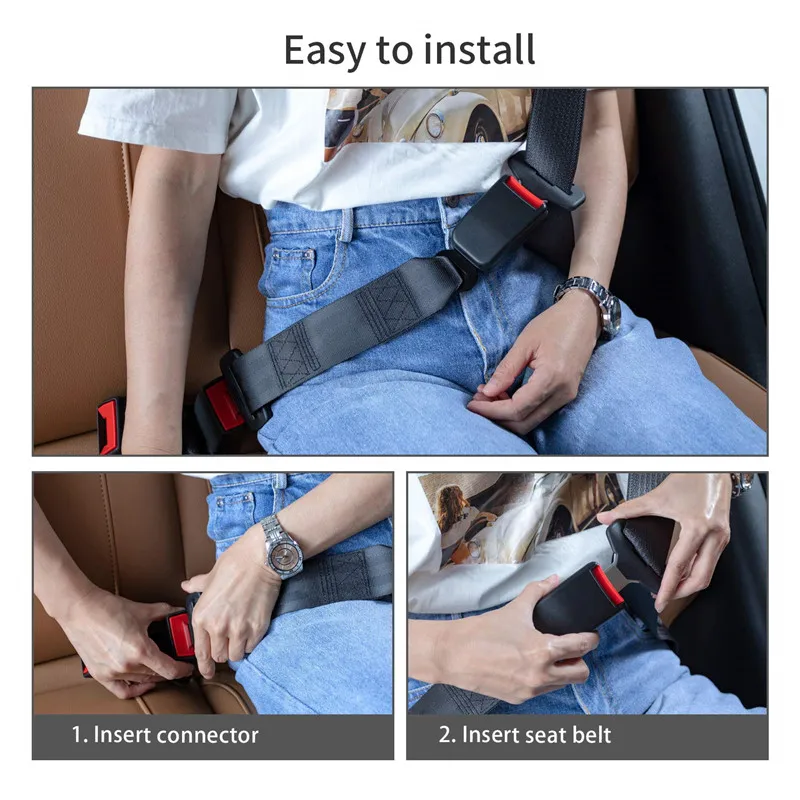 Easy to install

1. Insert connector

2. Insert seat belt