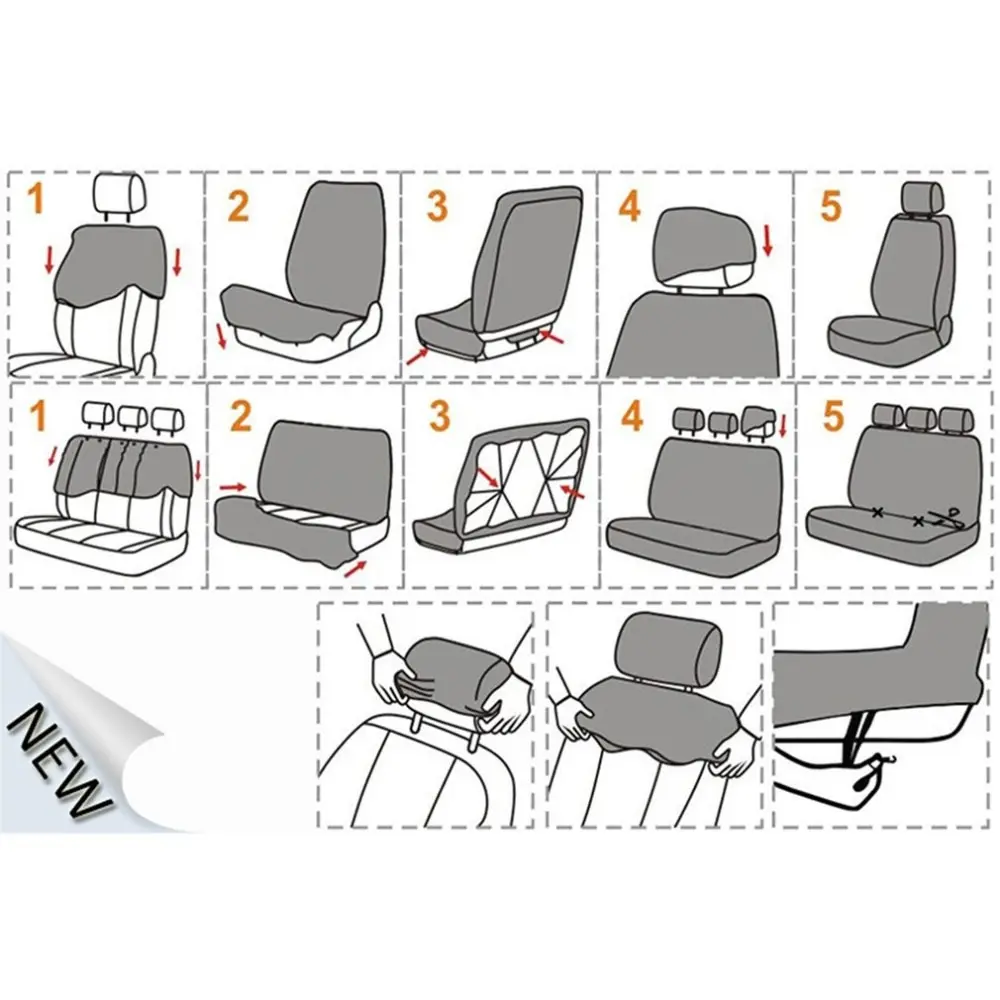 1
2
3
4
5
1
2
3
4
5
NEW