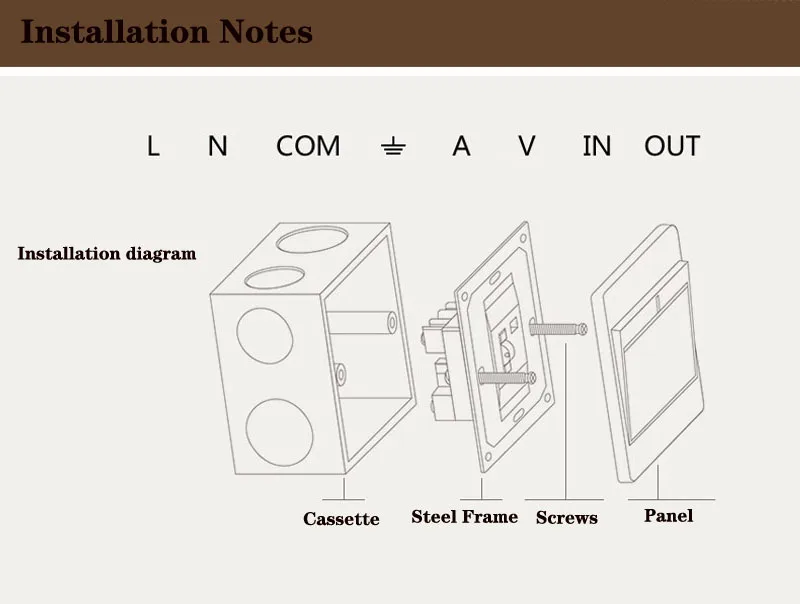 Installation Notes

L N COM ⏚ A V IN OUT

Installation diagram

Cassette Steel Frame Screws Panel