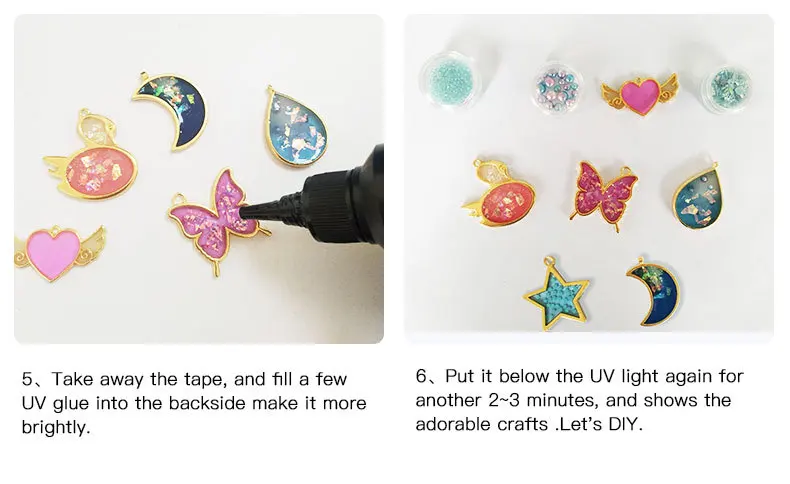 5、Take away the tape, and fill a few UV glue into the backside make it more brightly.

6、Put it below the UV light again for another 2~3 minutes, and shows the adorable crafts .Let's DIY.