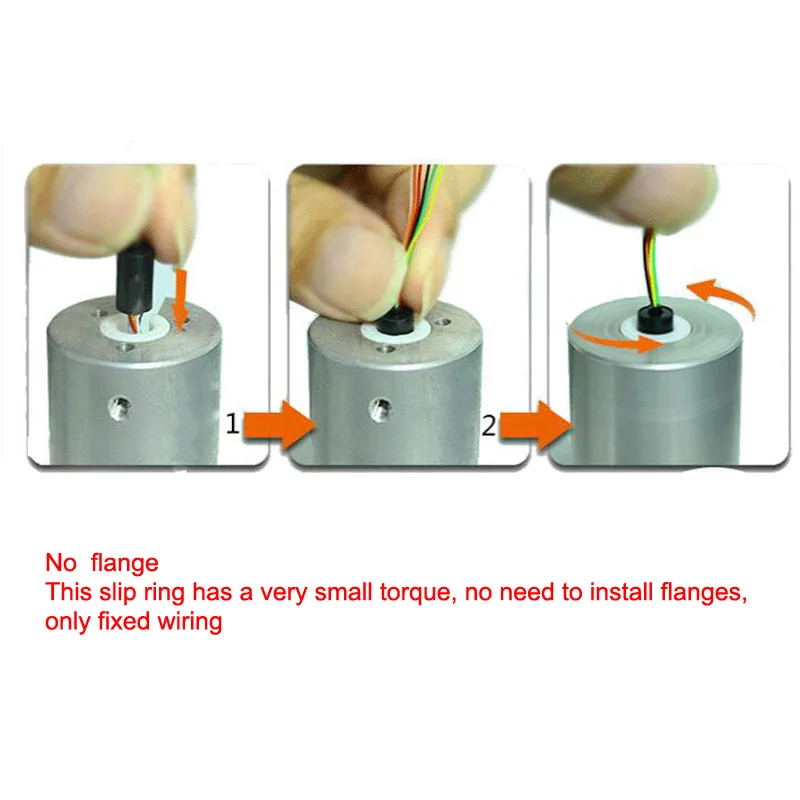 1

2

No flange
This slip ring has a very small torque, no need to install flanges, only fixed wiring