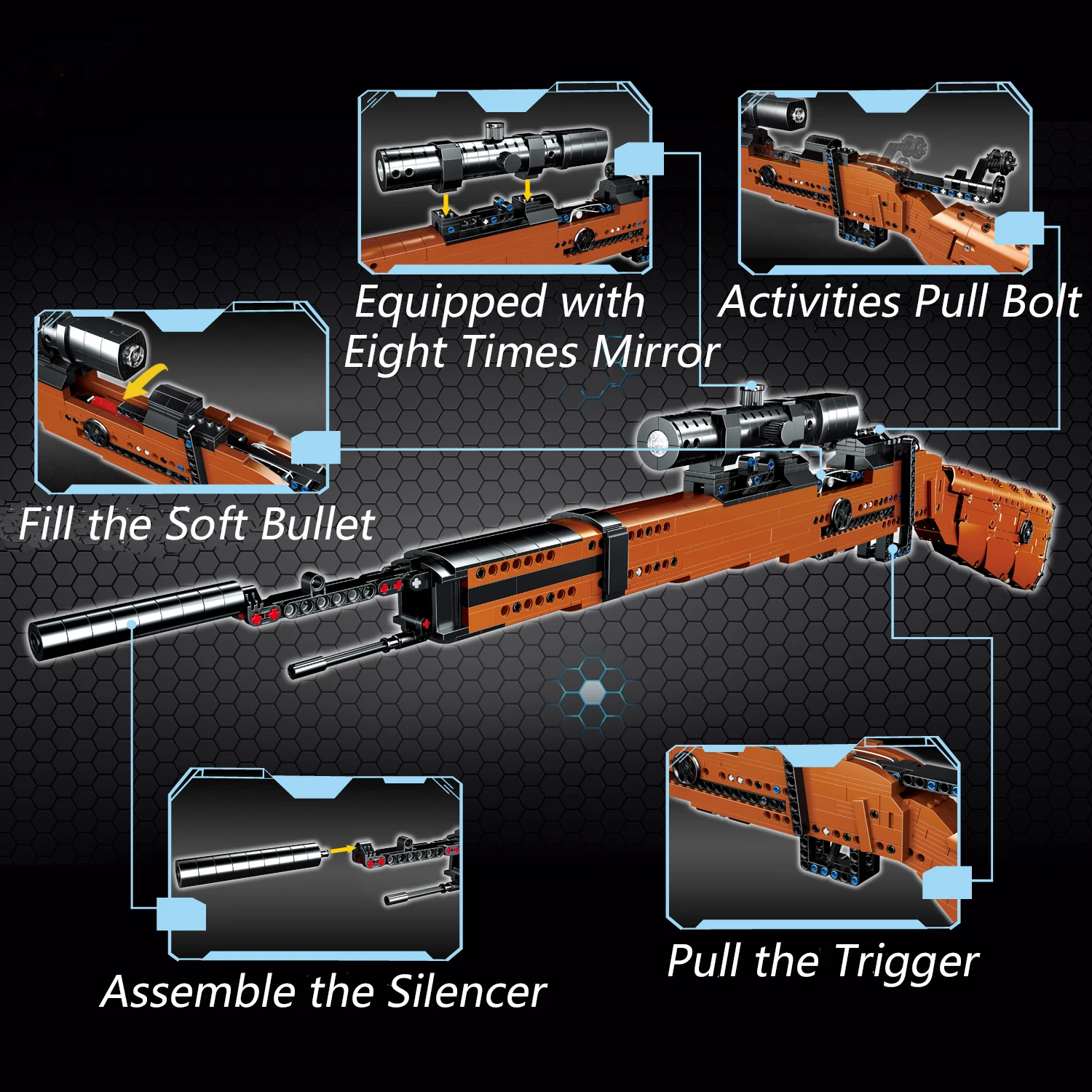 Equipped with
Eight Times Mirror

Activities Pull Bolt

Fill the Soft Bullet

Assemble the Silencer

Pull the Trigger