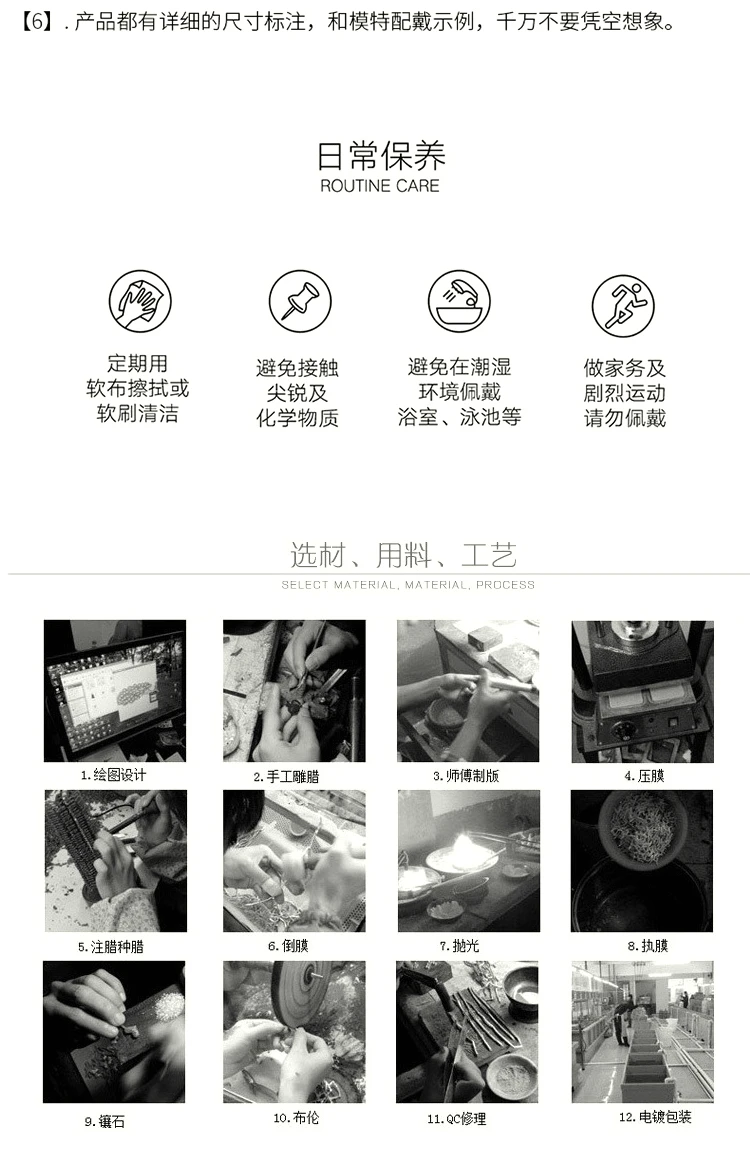 【6】. 产品都有详细的尺寸标注，和模特配戴示例，千万不要凭空想象。

日常保养
ROUTINE CARE

定期用
软布擦拭或
软刷清洁

避免接触
尖锐及
化学物质

避免在潮湿
环境佩戴
浴室、泳池等

做家务及
剧烈运动
请勿佩戴

选材、用料、工艺
SELECT MATERIAL, MATERIAL, PROCESS

1.绘图设计

2.手工雕腊

3.师傅制版

4.压膜

5.注腊种腊

6.倒膜

7.抛光

8.执膜

9.镶石

10.布伦

11.QC修理

12.电镀包装