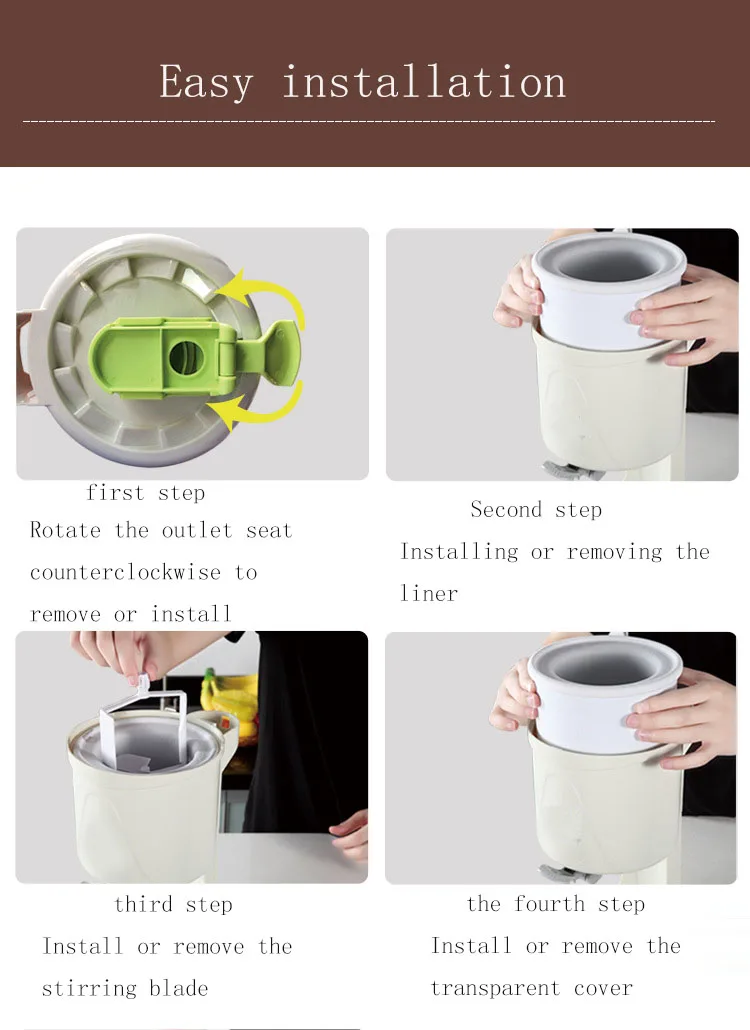 Easy installation

first step
Rotate the outlet seat counterclockwise to remove or install

Second step
Installing or removing the liner

third step
Install or remove the stirring blade

the fourth step
Install or remove the transparent cover