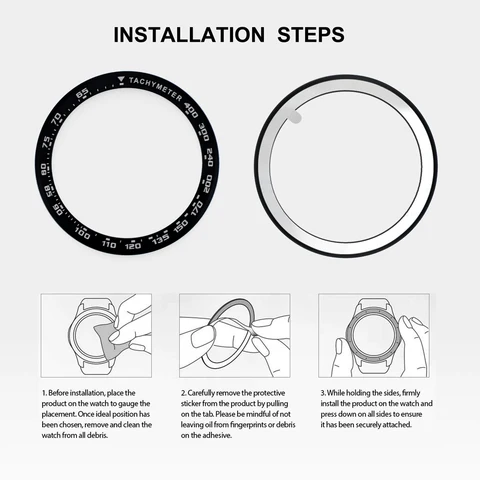 INSTALLATION STEPS

TACHYMETER 400 300 240 200 170 150 135 120 110 100 90 85 80 75 70 65

1. Before installation, place the product on the watch to gauge the placement. Once ideal position has been chosen, remove and clean the watch from all debris.

2. Carefully remove the protective sticker from the product by pulling on the tab. Please be mindful of not leaving oil from fingerprints or debris on the adhesive.

3. While holding the sides, firmly install the product on the watch and press down on all sides to ensure it has been securely attached.