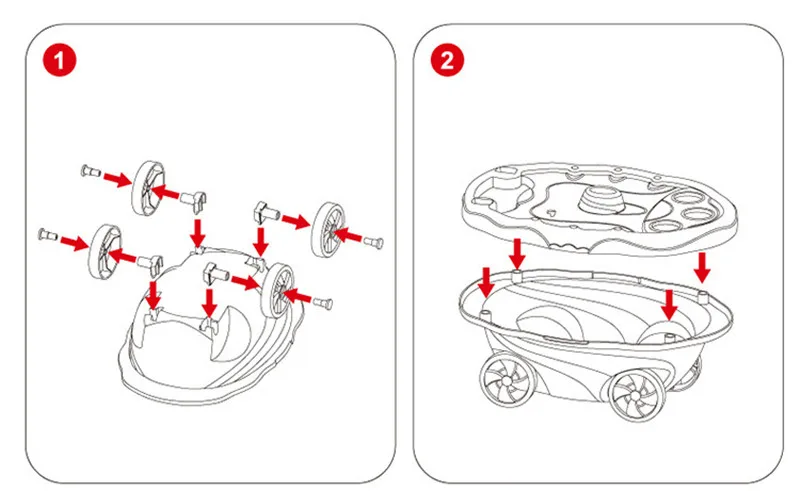 1

2