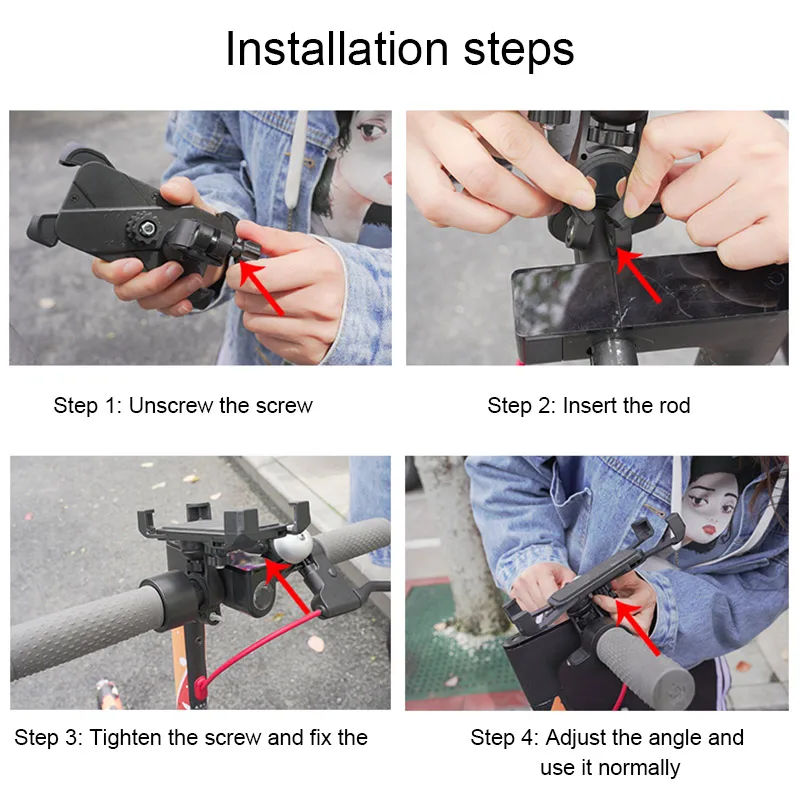 Installation steps

Step 1: Unscrew the screw

Step 2: Insert the rod

Step 3: Tighten the screw and fix the

Step 4: Adjust the angle and use it normally