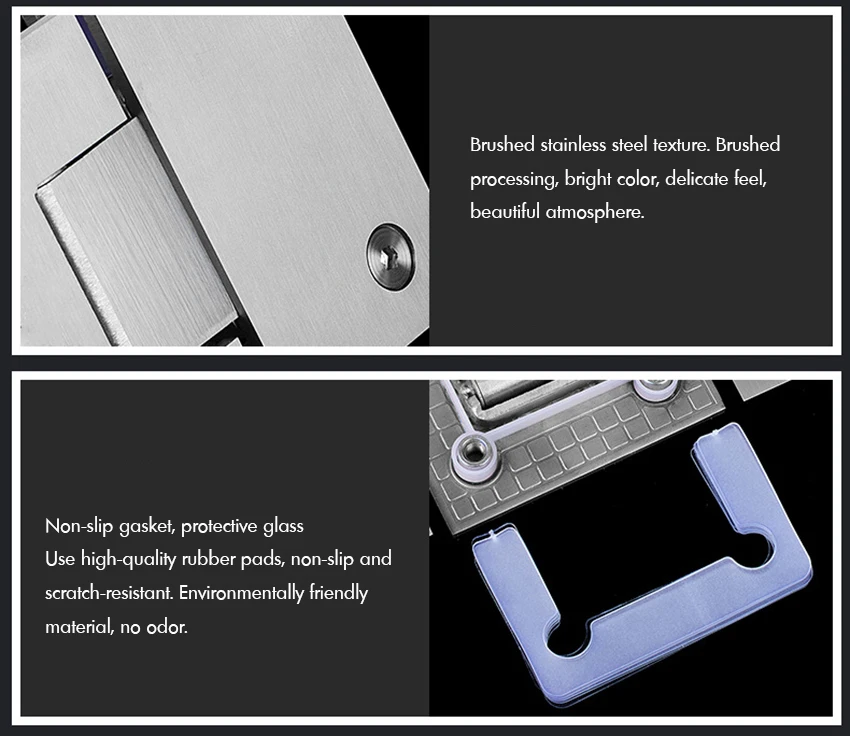 Brushed stainless steel texture. Brushed processing, bright color, delicate feel, beautiful atmosphere.

Non-slip gasket, protective glass
Use high-quality rubber pads, non-slip and scratch-resistant. Environmentally friendly material, no odor.