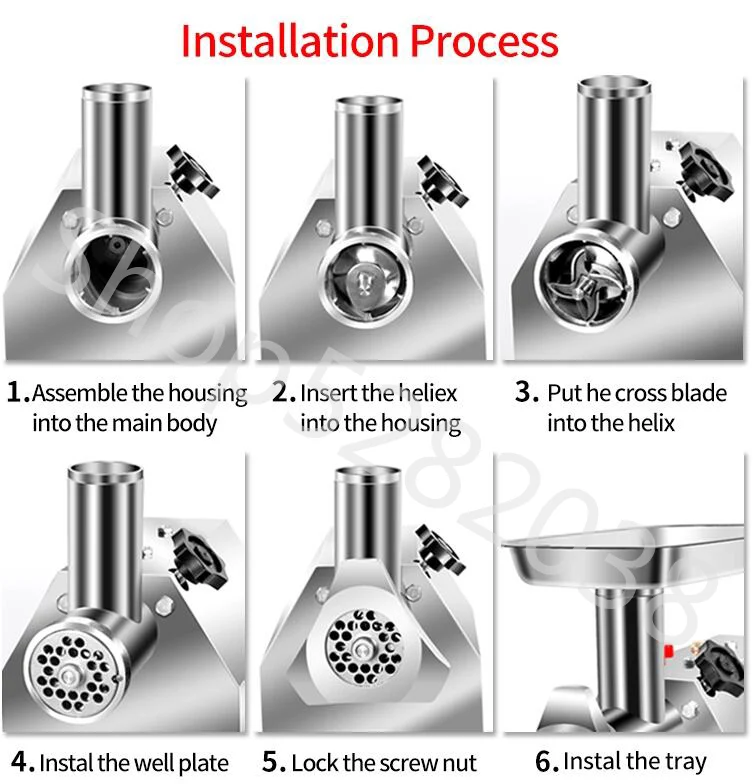 Installation Process

1. Assemble the housing into the main body

2. Insert the heliex into the housing

3. Put he cross blade into the helix

4. Instal the well plate

5. Lock the screw nut

6. Instal the tray

Shop5282038