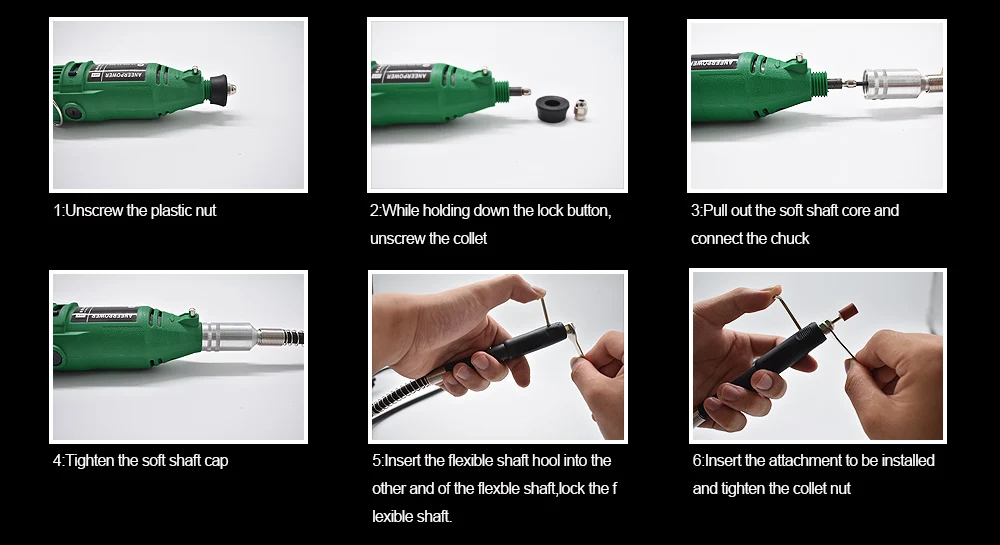 ANEERPOWER

1:Unscrew the plastic nut

ANEERPOWER

2:While holding down the lock button, unscrew the collet

ANEERPOWER

3:Pull out the soft shaft core and connect the chuck

ANEERPOWER

4:Tighten the soft shaft cap

5:Insert the flexible shaft hool into the other and of the flexble shaft,lock the f lexible shaft.

6:Insert the attachment to be installed and tighten the collet nut