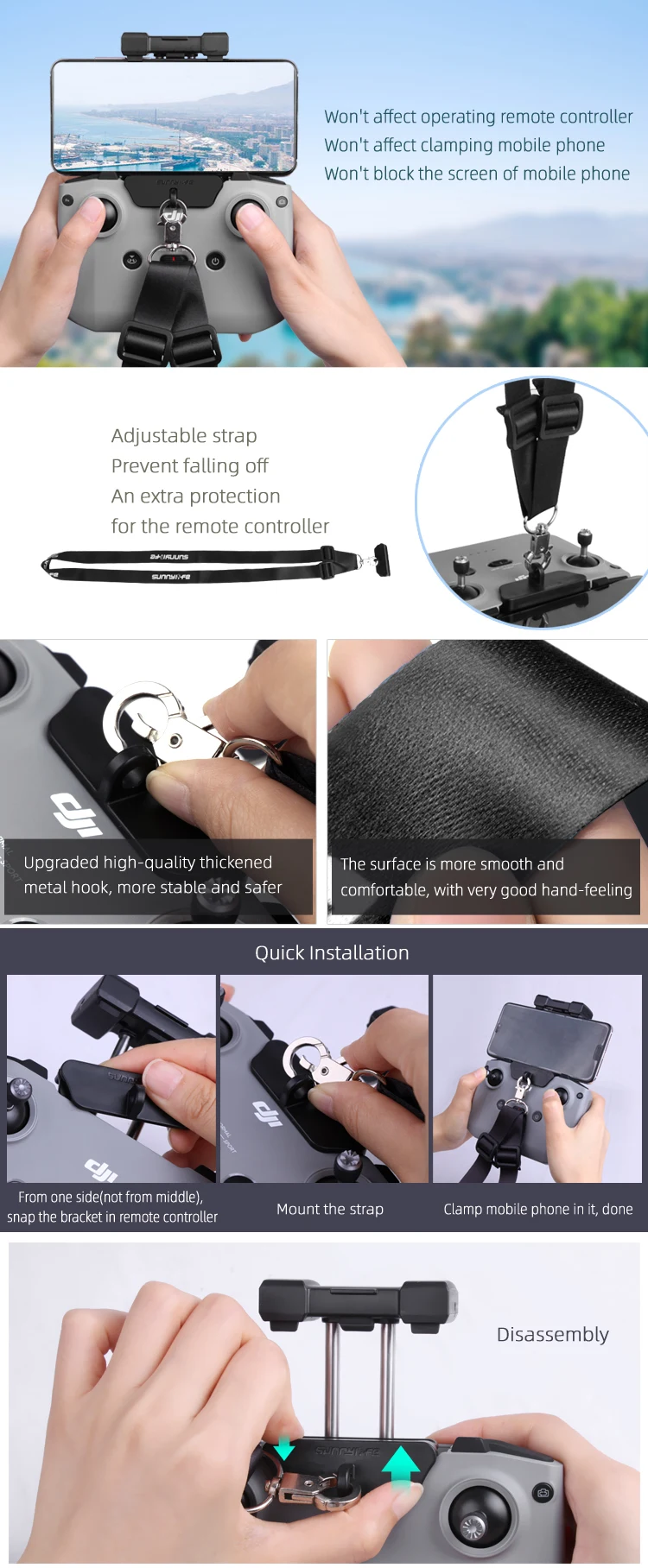 Won't affect operating remote controller
Won't affect clamping mobile phone
Won't block the screen of mobile phone

Adjustable strap
Prevent falling off
An extra protection
for the remote controller

SUNNYLIFE
SUNNYLIFE

Upgraded high-quality thickened metal hook, more stable and safer

The surface is more smooth and comfortable, with very good hand-feeling

Quick Installation

From one side(not from middle), snap the bracket in remote controller

Mount the strap

Clamp mobile phone in it, done

Disassembly

SUNNYLIFE