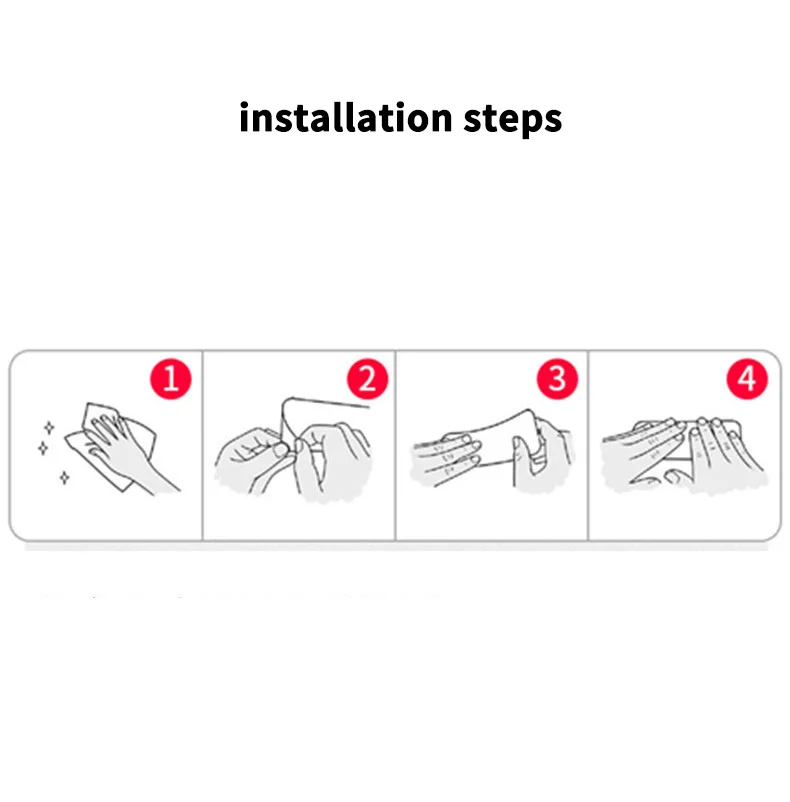 installation steps

1

2

3

4