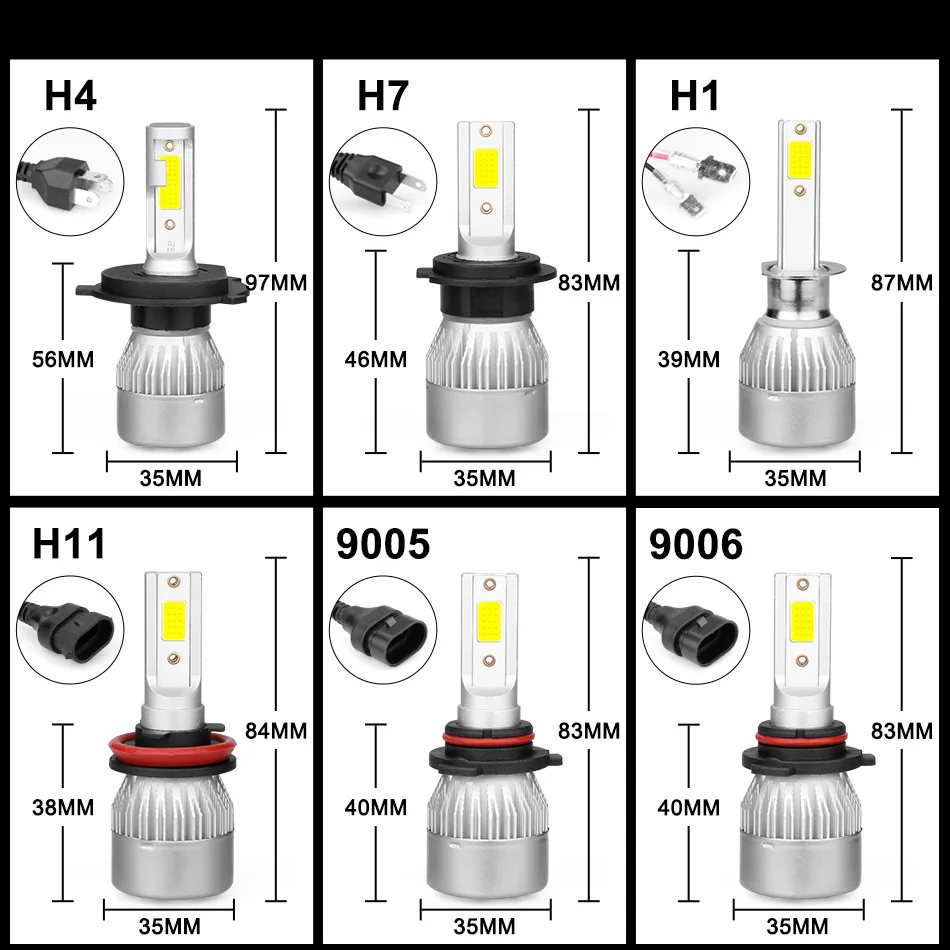 H4

97MM

56MM

35MM

H7

83MM

46MM

35MM

H1

87MM

39MM

35MM

H11

84MM

38MM

35MM

9005

83MM

40MM

35MM

9006

83MM

40MM

35MM