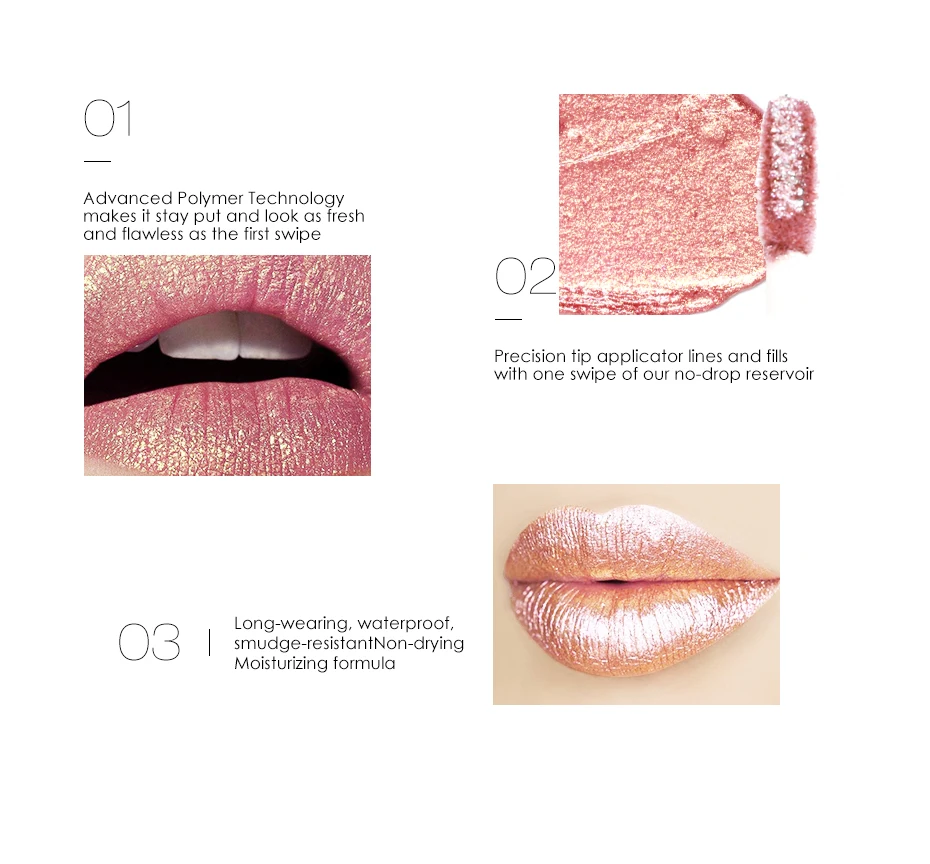 01

Advanced Polymer Technology makes it stay put and look as fresh and flawless as the first swipe

02

Precision tip applicator lines and fills with one swipe of our no-drop reservoir

03

Long-wearing, waterproof, smudge-resistantNon-drying Moisturizing formula