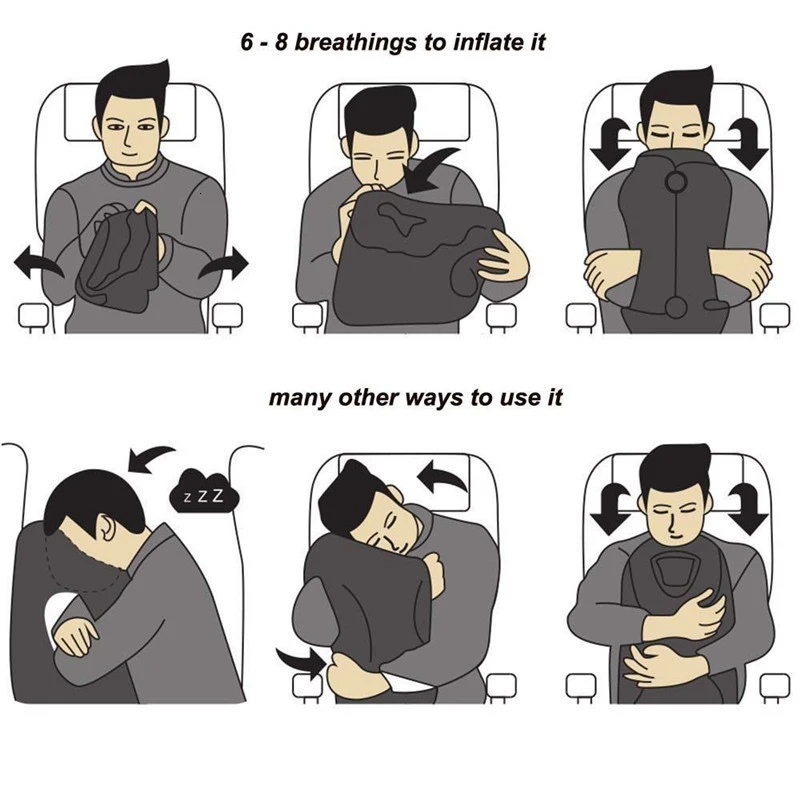 6 - 8 breathings to inflate it

many other ways to use it

z Z Z