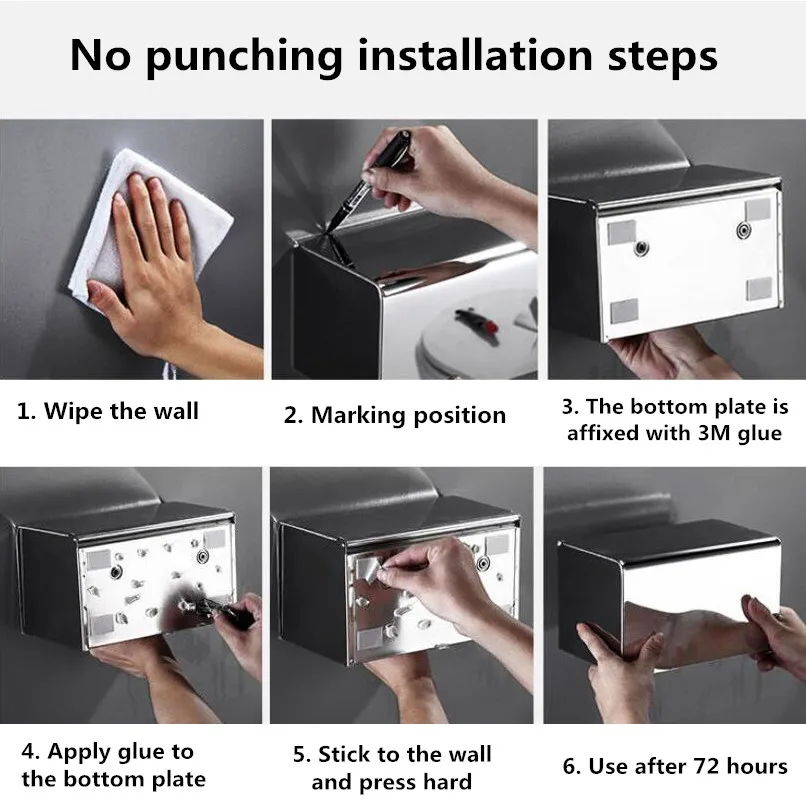 No punching installation steps

1. Wipe the wall

2. Marking position

3. The bottom plate is affixed with 3M glue

4. Apply glue to the bottom plate

5. Stick to the wall and press hard

6. Use after 72 hours